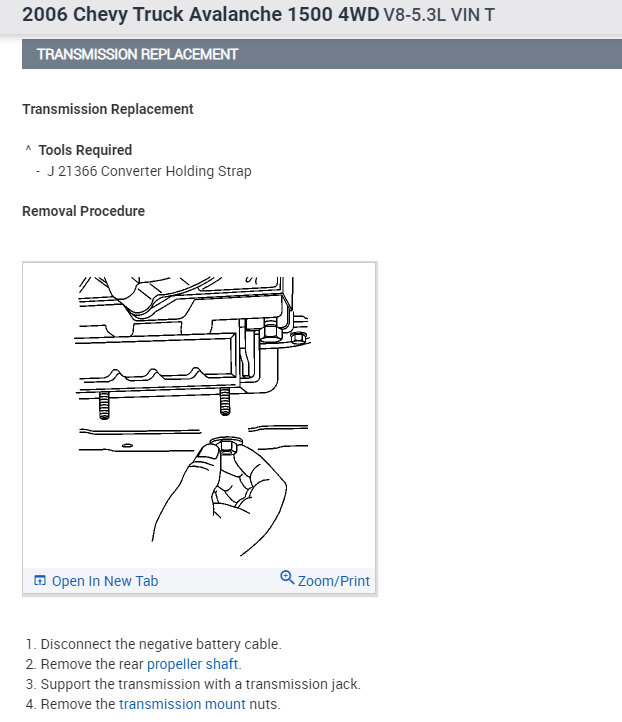 2006 Chevy Truck Avalanche 1500 4WD V8-5.3L VIN T

TRANSMISSION REPLACEMENT

Transmission Replacement

^ Tools Required
- J 21366 Converter Holding Strap

Removal Procedure

Open In New Tab
Zoom/Print

1. Disconnect the negative battery cable.
2. Remove the rear propeller shaft.
3. Support the transmission with a transmission jack.
4. Remove the transmission mount nuts.