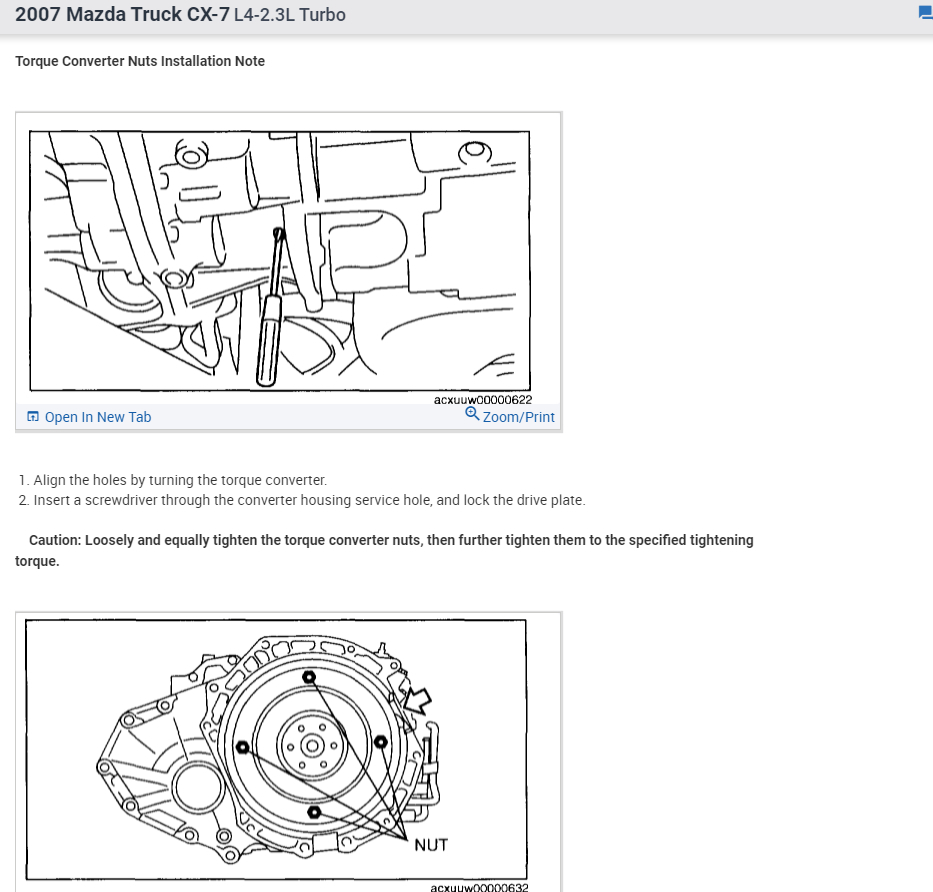 2007 Mazda Truck CX-7 L4-2.3L Turbo

Torque Converter Nuts Installation Note

acxuuw00000622

Open In New Tab

Zoom/Print

1. Align the holes by turning the torque converter.
2. Insert a screwdriver through the converter housing service hole, and lock the drive plate.

Caution: Loosely and equally tighten the torque converter nuts, then further tighten them to the specified tightening torque.

NUT

acxuuw00000632