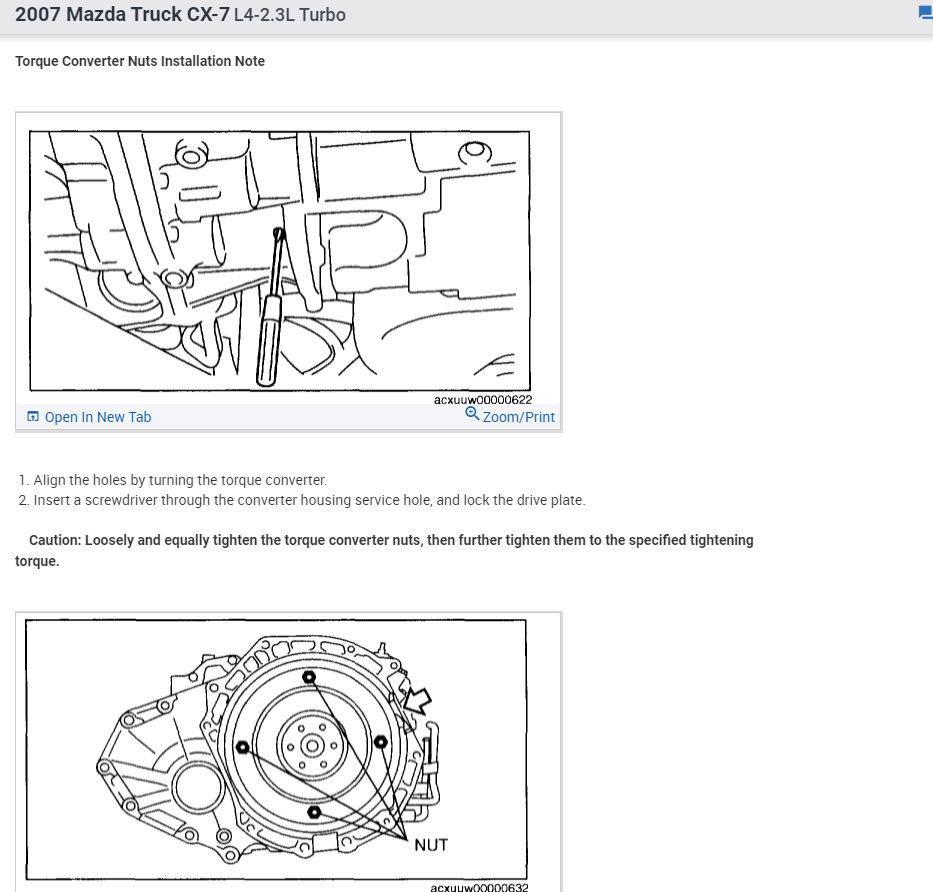 2007 Mazda Truck CX-7 L4-2.3L Turbo

Torque Converter Nuts Installation Note

acxuuw00000622
Open In New Tab
Zoom/Print

1. Align the holes by turning the torque converter.
2. Insert a screwdriver through the converter housing service hole, and lock the drive plate.

Caution: Loosely and equally tighten the torque converter nuts, then further tighten them to the specified tightening torque.

NUT
acxuuw00000632