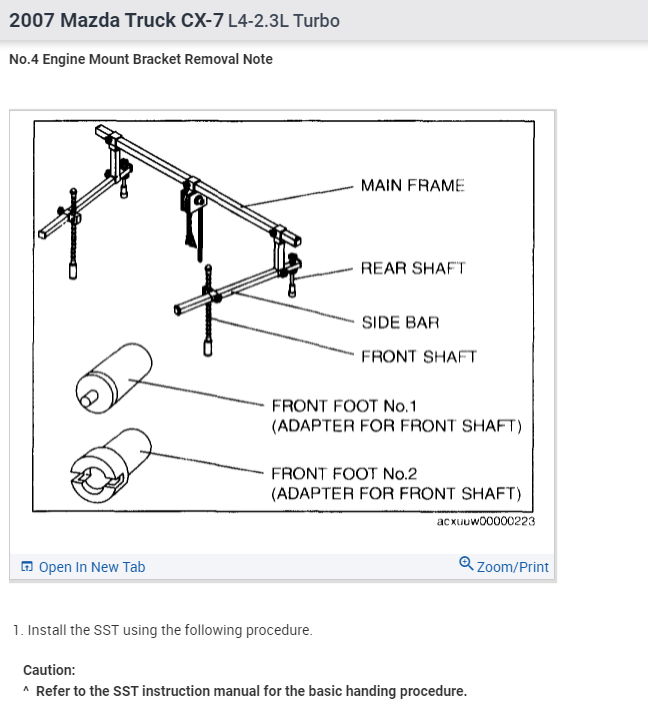 2007 Mazda Truck CX-7 L4-2.3L Turbo

No.4 Engine Mount Bracket Removal Note

MAIN FRAME
REAR SHAFT
SIDE BAR
FRONT SHAFT
FRONT FOOT No.1
(ADAPTER FOR FRONT SHAFT)
FRONT FOOT No.2
(ADAPTER FOR FRONT SHAFT)
acxuuw00000223

Open In New Tab
Zoom/Print

1. Install the SST using the following procedure.

Caution:
^ Refer to the SST instruction manual for the basic handing procedure.