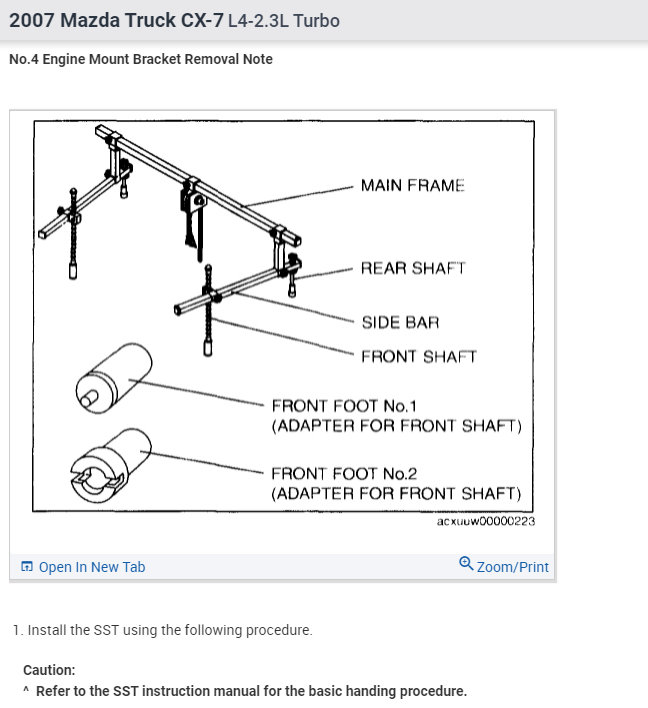 2007 Mazda Truck CX-7 L4-2.3L Turbo

No.4 Engine Mount Bracket Removal Note

MAIN FRAME
REAR SHAFT
SIDE BAR
FRONT SHAFT
FRONT FOOT No.1
(ADAPTER FOR FRONT SHAFT)
FRONT FOOT No.2
(ADAPTER FOR FRONT SHAFT)
acxuuw00000223

Open In New Tab
Zoom/Print

1. Install the SST using the following procedure.

Caution:
^ Refer to the SST instruction manual for the basic handing procedure.