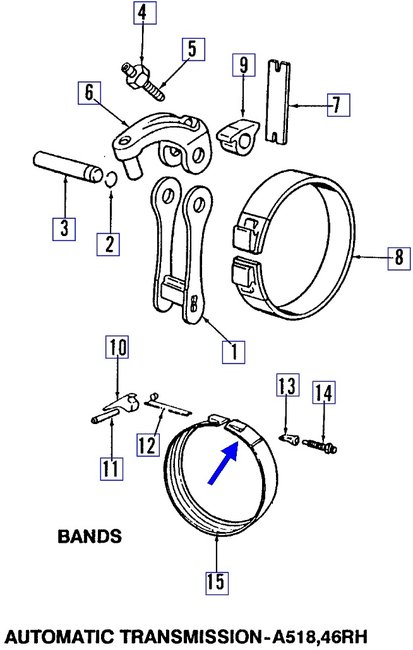 4
5
9
6
7
3
2
8
1
10
13
14
12
11
BANDS
15
AUTOMATIC TRANSMISSION-A518,46RH