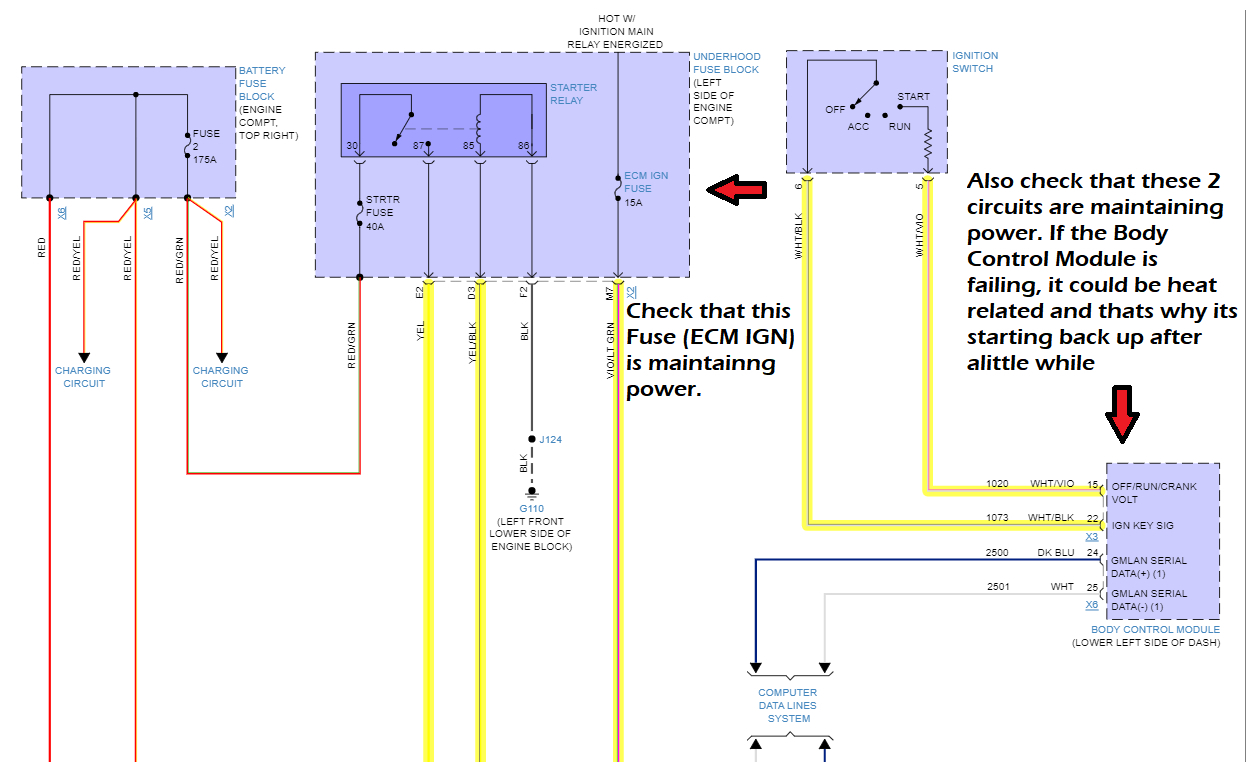 BATTERY FUSE BLOCK (ENGINE COMPT, TOP RIGHT)

FUSE 2 175A

X6 X5 X2

RED RED/YEL RED/YEL RED/GRN RED/YEL

CHARGING CIRCUIT

CHARGING CIRCUIT

HOT W/ IGNITION MAIN RELAY ENERGIZED

UNDERHOOD FUSE BLOCK (LEFT SIDE OF ENGINE COMPT)

STARTER RELAY

30 87 85 86

STRTR FUSE 40A

ECM IGN FUSE 15A

E2 D3 F2 M7 X2

RED/GRN YEL YEL/BLK BLK VIO/LT GRN

Check that this Fuse (ECM IGN) is maintainng power.

J124

BLK

G110 (LEFT FRONT LOWER SIDE OF ENGINE BLOCK)

IGNITION SWITCH

OFF ACC RUN START

6 5

WHT/BLK WHT/VIO

Also check that these 2 circuits are maintaining power. If the Body Control Module is failing, it could be heat related and thats why its starting back up after alittle while

1020 WHT/VIO 15 OFF/RUN/CRANK VOLT

1073 WHT/BLK 22 IGN KEY SIG

X3

2500 DK BLU 24 GMLAN SERIAL DATA(+) (1)

2501 WHT 25 GMLAN SERIAL DATA(-) (1)

X6

BODY CONTROL MODULE (LOWER LEFT SIDE OF DASH)

COMPUTER DATA LINES SYSTEM