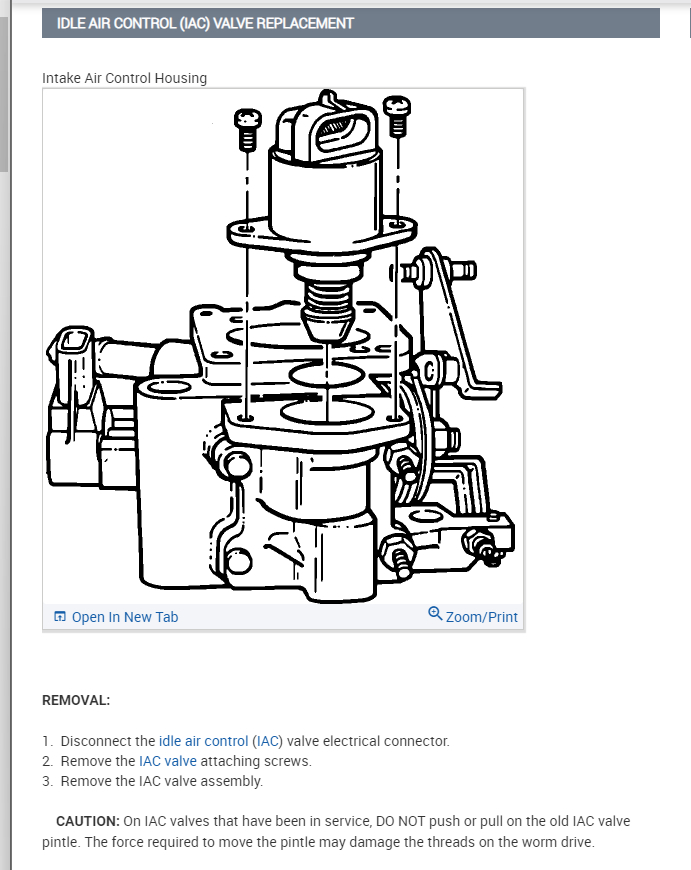 IDLE AIR CONTROL (IAC) VALVE REPLACEMENT

Intake Air Control Housing

Open In New Tab

Zoom/Print

REMOVAL:

1. Disconnect the idle air control (IAC) valve electrical connector.
2. Remove the IAC valve attaching screws.
3. Remove the IAC valve assembly.

CAUTION: On IAC valves that have been in service, DO NOT push or pull on the old IAC valve pintle. The force required to move the pintle may damage the threads on the worm drive.