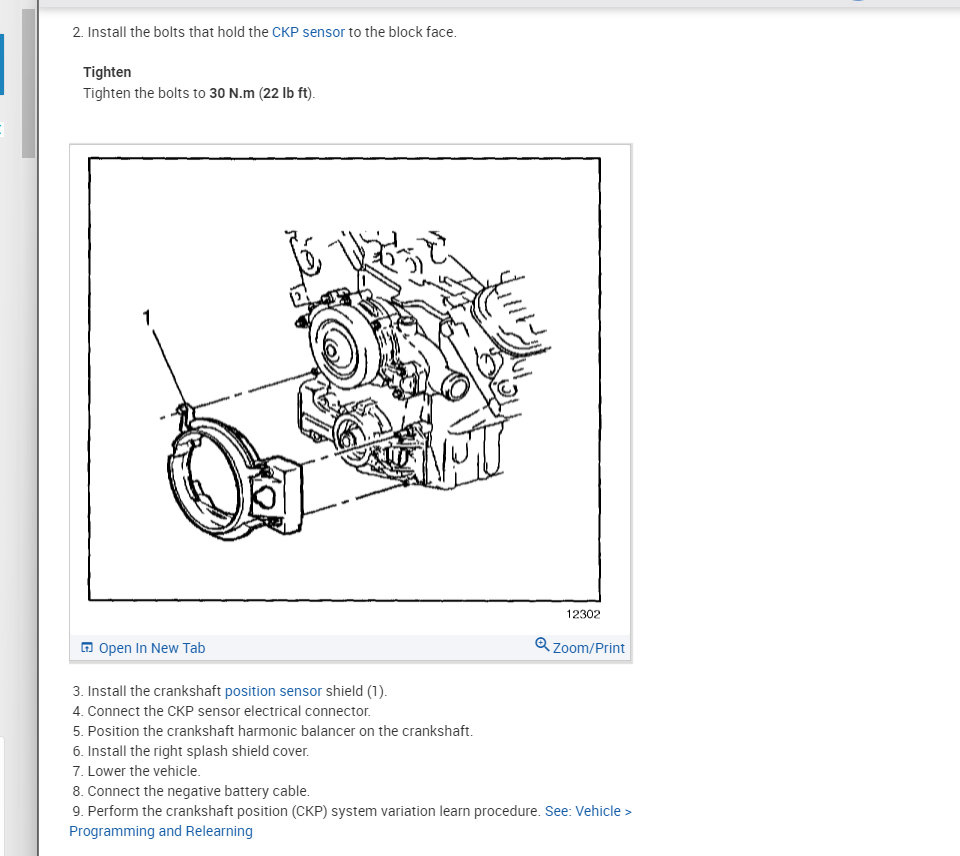 2. Install the bolts that hold the CKP sensor to the block face.

Tighten
Tighten the bolts to 30 N.m (22 lb ft).

1

12302

Open In New Tab

Zoom/Print

3. Install the crankshaft position sensor shield (1).
4. Connect the CKP sensor electrical connector.
5. Position the crankshaft harmonic balancer on the crankshaft.
6. Install the right splash shield cover.
7. Lower the vehicle.
8. Connect the negative battery cable.
9. Perform the crankshaft position (CKP) system variation learn procedure. See: Vehicle > Programming and Relearning