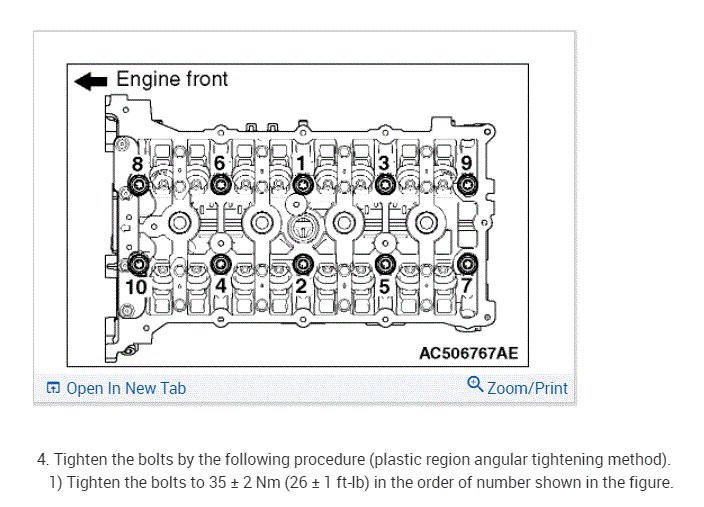 Engine front

8 6 1 3 9

10 4 2 5 7

AC506767AE

Open In New Tab

Zoom/Print

4. Tighten the bolts by the following procedure (plastic region angular tightening method).

1) Tighten the bolts to 35 ± 2 Nm (26 ± 1 ft-lb) in the order of number shown in the figure.