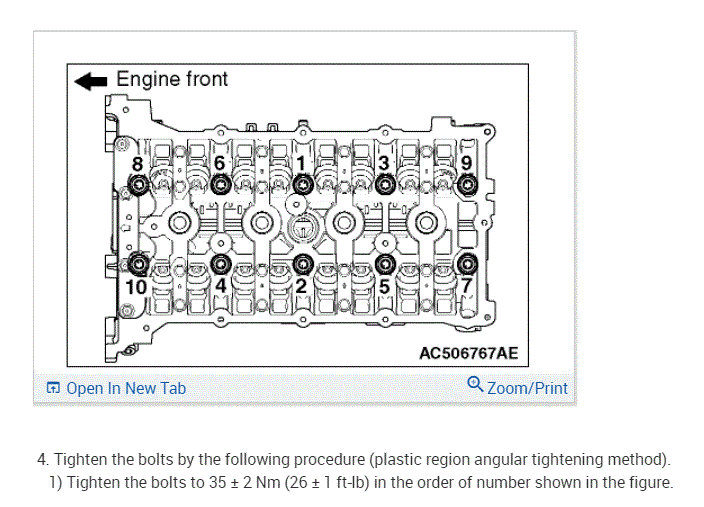 Engine front

8 6 1 3 9

10 4 2 5 7

AC506767AE

Open In New Tab

Zoom/Print

4. Tighten the bolts by the following procedure (plastic region angular tightening method).

1) Tighten the bolts to 35 ± 2 Nm (26 ± 1 ft-lb) in the order of number shown in the figure.