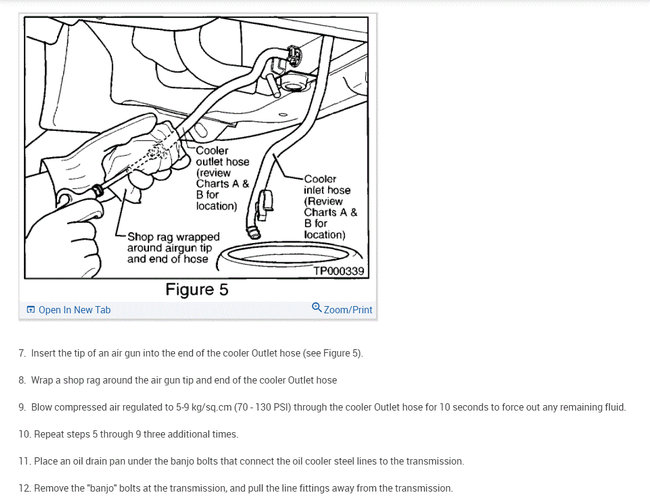 Cooler outlet hose (review Charts A & B for location)

Cooler inlet hose (Review Charts A & B for location)

Shop rag wrapped around airgun tip and end of hose

TP000339

Figure 5

Open In New Tab

Zoom/Print

7. Insert the tip of an air gun into the end of the cooler Outlet hose (see Figure 5).

8. Wrap a shop rag around the air gun tip and end of the cooler Outlet hose

9. Blow compressed air regulated to 5-9 kg/sq.cm (70 - 130 PSI) through the cooler Outlet hose for 10 seconds to force out any remaining fluid.

10. Repeat steps 5 through 9 three additional times.

11. Place an oil drain pan under the banjo bolts that connect the oil cooler steel lines to the transmission.

12. Remove the "banjo" bolts at the transmission, and pull the line fittings away from the transmission.