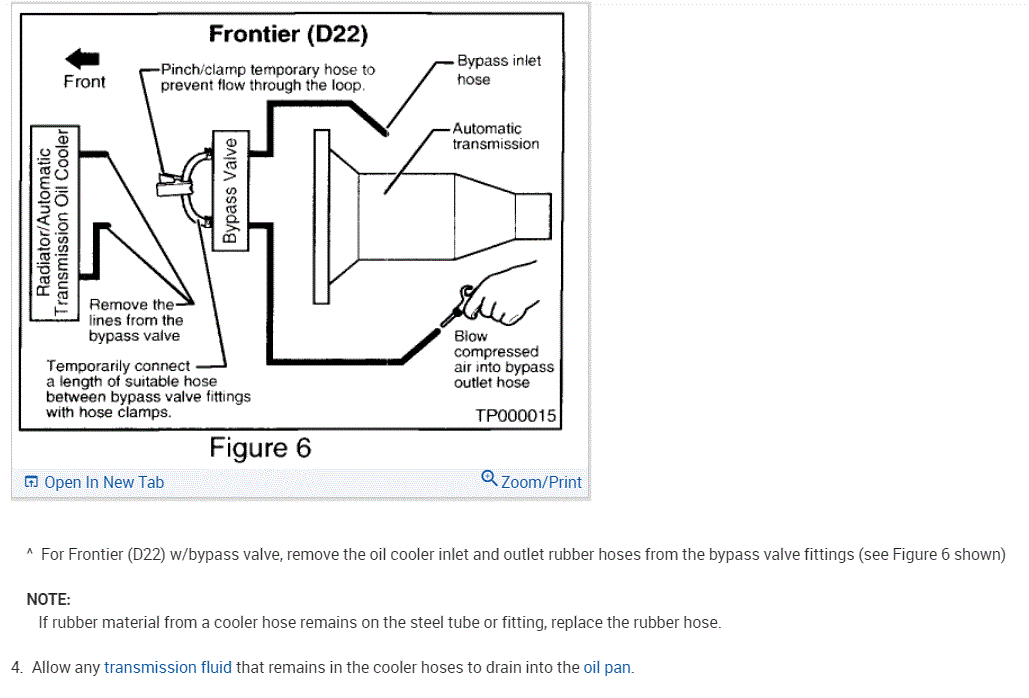 Frontier (D22)

Front

Pinch/clamp temporary hose to prevent flow through the loop.

Bypass inlet hose

Automatic transmission

Radiator/Automatic Transmission Oil Cooler

Bypass Valve

Remove the lines from the bypass valve

Temporarily connect a length of suitable hose between bypass valve fittings with hose clamps.

Blow compressed air into bypass outlet hose

TP000015

Figure 6

Open In New Tab

Zoom/Print

^ For Frontier (D22) w/bypass valve, remove the oil cooler inlet and outlet rubber hoses from the bypass valve fittings (see Figure 6 shown)

NOTE:
If rubber material from a cooler hose remains on the steel tube or fitting, replace the rubber hose.

4. Allow any transmission fluid that remains in the cooler hoses to drain into the oil pan.