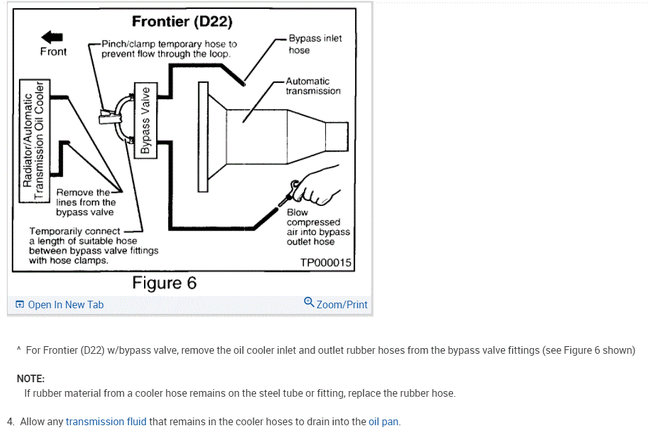 Frontier (D22)

Front

Pinch/clamp temporary hose to prevent flow through the loop.

Bypass inlet hose

Automatic transmission

Radiator/Automatic Transmission Oil Cooler

Bypass Valve

Remove the lines from the bypass valve

Temporarily connect a length of suitable hose between bypass valve fittings with hose clamps.

Blow compressed air into bypass outlet hose

TP000015

Figure 6

Open In New Tab

Zoom/Print

^ For Frontier (D22) w/bypass valve, remove the oil cooler inlet and outlet rubber hoses from the bypass valve fittings (see Figure 6 shown)

NOTE:
If rubber material from a cooler hose remains on the steel tube or fitting, replace the rubber hose.

4. Allow any transmission fluid that remains in the cooler hoses to drain into the oil pan.