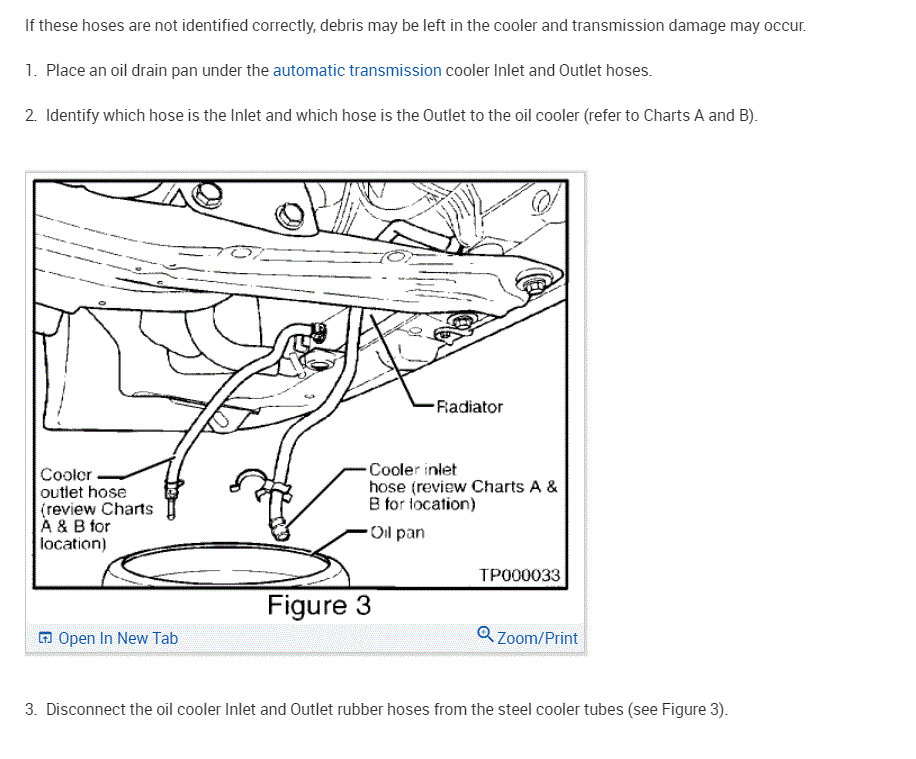 If these hoses are not identified correctly, debris may be left in the cooler and transmission damage may occur.

1. Place an oil drain pan under the automatic transmission cooler Inlet and Outlet hoses.

2. Identify which hose is the Inlet and which hose is the Outlet to the oil cooler (refer to Charts A and B).

Radiator

Cooler outlet hose (review Charts A & B for location)

Cooler inlet hose (review Charts A & B for location)

Oil pan

TP000033

Figure 3

Open In New Tab

Zoom/Print

3. Disconnect the oil cooler Inlet and Outlet rubber hoses from the steel cooler tubes (see Figure 3).