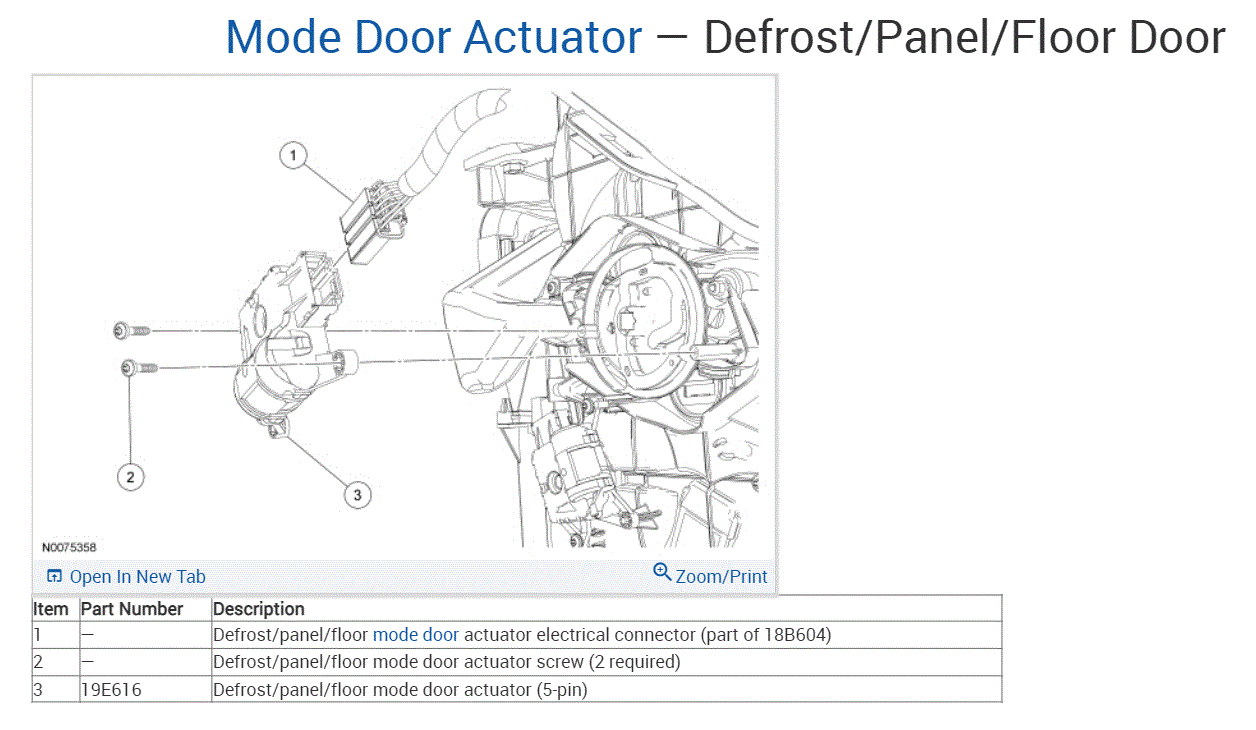 Mode Door Actuator — Defrost/Panel/Floor Door

1

2

3

N0075358

Open In New Tab

Zoom/Print

| Item | Part Number | Description |
|---|---|---|
| 1 | — | Defrost/panel/floor mode door actuator electrical connector (part of 18B604) |
| 2 | — | Defrost/panel/floor mode door actuator screw (2 required) |
| 3 | 19E616 | Defrost/panel/floor mode door actuator (5-pin) |