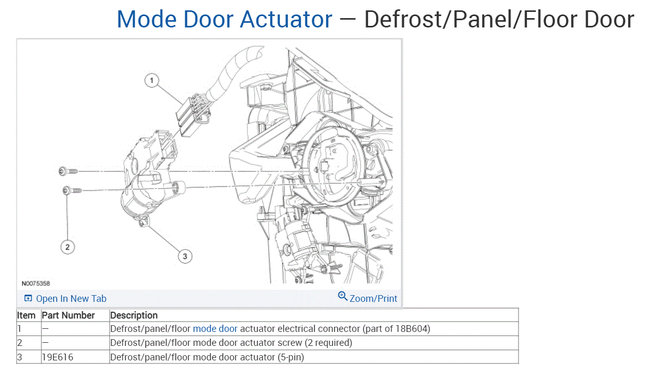 Mode Door Actuator — Defrost/Panel/Floor Door

1

2

3

N0075358

Open In New Tab

Zoom/Print

| Item | Part Number | Description |
|---|---|---|
| 1 | — | Defrost/panel/floor mode door actuator electrical connector (part of 18B604) |
| 2 | — | Defrost/panel/floor mode door actuator screw (2 required) |
| 3 | 19E616 | Defrost/panel/floor mode door actuator (5-pin) |