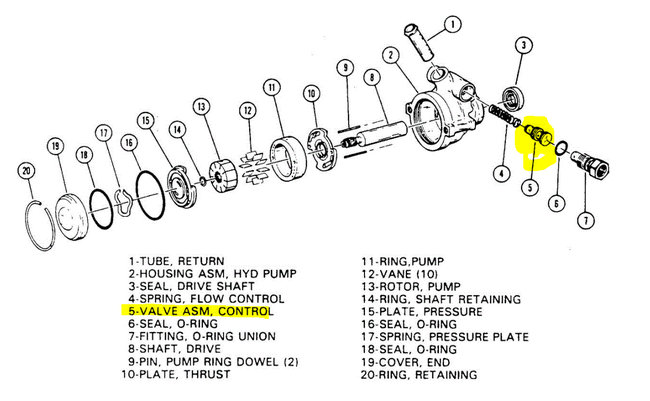 1
2
3
9
8
11
10
13
12
15
14
17
16
19
18
20
4
5
6
7

1-TUBE, RETURN
2-HOUSING ASM, HYD PUMP
3-SEAL, DRIVE SHAFT
4-SPRING, FLOW CONTROL
5-VALVE ASM, CONTROL
6-SEAL, O-RING
7-FITTING, O-RING UNION
8-SHAFT, DRIVE
9-PIN, PUMP RING DOWEL (2)
10-PLATE, THRUST

11-RING,PUMP
12-VANE (10)
13-ROTOR, PUMP
14-RING, SHAFT RETAINING
15-PLATE, PRESSURE
16-SEAL, O-RING
17-SPRING, PRESSURE PLATE
18-SEAL, O-RING
19-COVER, END
20-RING, RETAINING