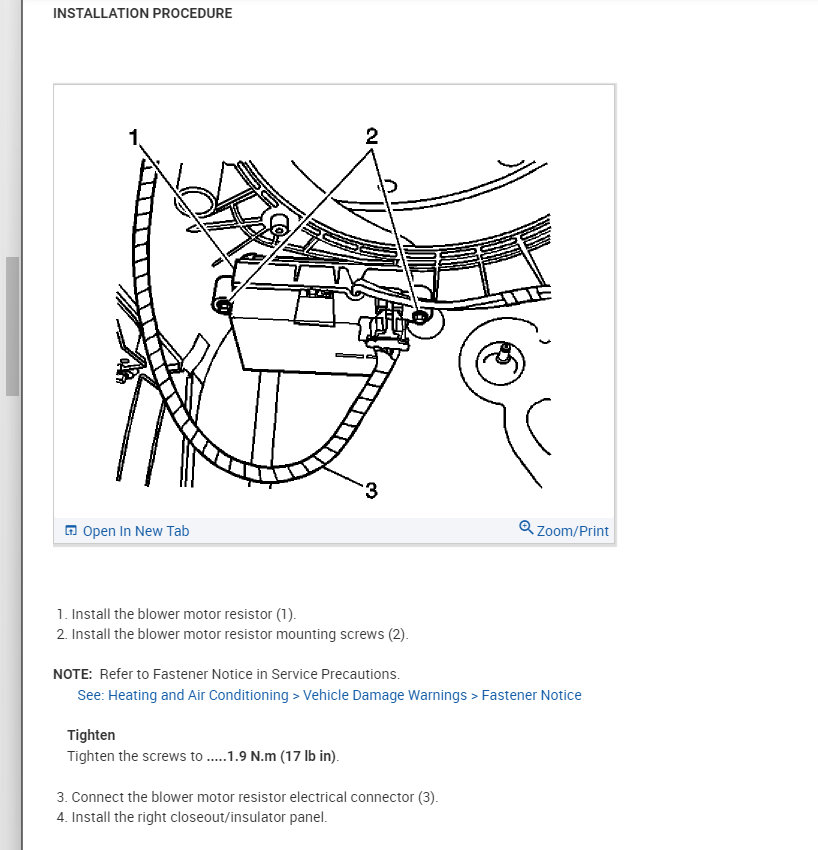 INSTALLATION PROCEDURE

1

2

3

Open In New Tab

Zoom/Print

1. Install the blower motor resistor (1).
2. Install the blower motor resistor mounting screws (2).

NOTE: Refer to Fastener Notice in Service Precautions.
See: Heating and Air Conditioning > Vehicle Damage Warnings > Fastener Notice

Tighten
Tighten the screws to .....1.9 N.m (17 lb in).

3. Connect the blower motor resistor electrical connector (3).
4. Install the right closeout/insulator panel.