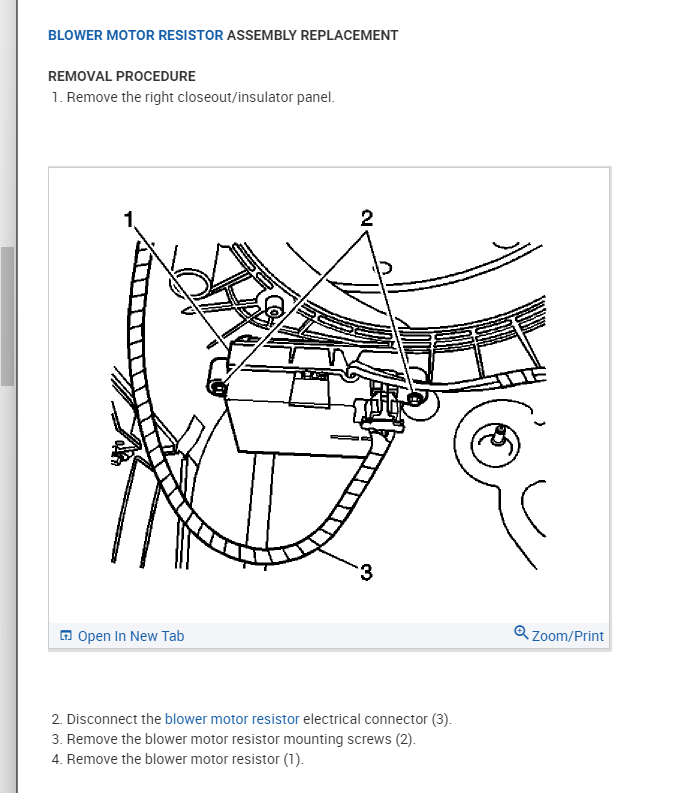 BLOWER MOTOR RESISTOR ASSEMBLY REPLACEMENT

REMOVAL PROCEDURE

1. Remove the right closeout/insulator panel.

1

2

3

Open In New Tab

Zoom/Print

2. Disconnect the blower motor resistor electrical connector (3).
3. Remove the blower motor resistor mounting screws (2).
4. Remove the blower motor resistor (1).