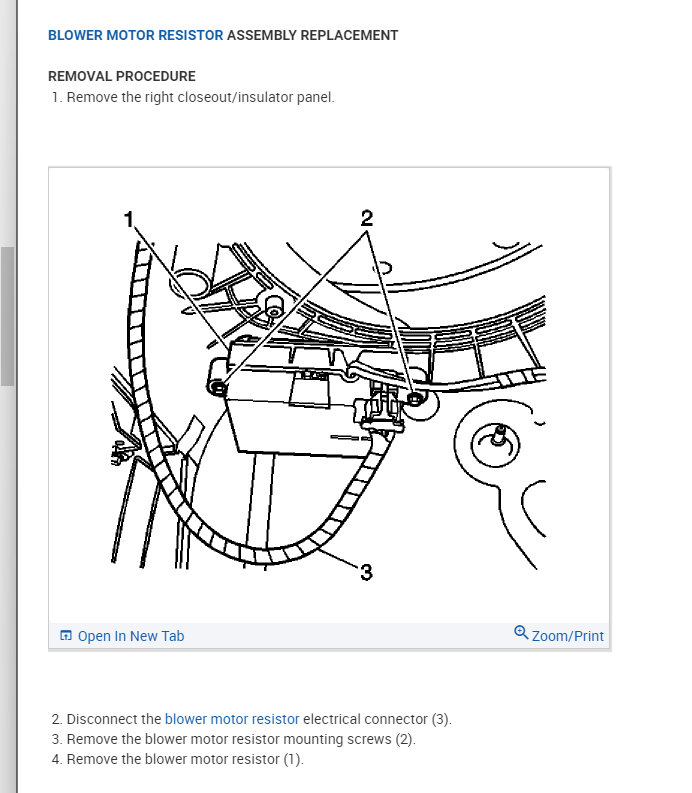 BLOWER MOTOR RESISTOR ASSEMBLY REPLACEMENT

REMOVAL PROCEDURE
1. Remove the right closeout/insulator panel.

1
2
3

Open In New Tab
Zoom/Print

2. Disconnect the blower motor resistor electrical connector (3).
3. Remove the blower motor resistor mounting screws (2).
4. Remove the blower motor resistor (1).