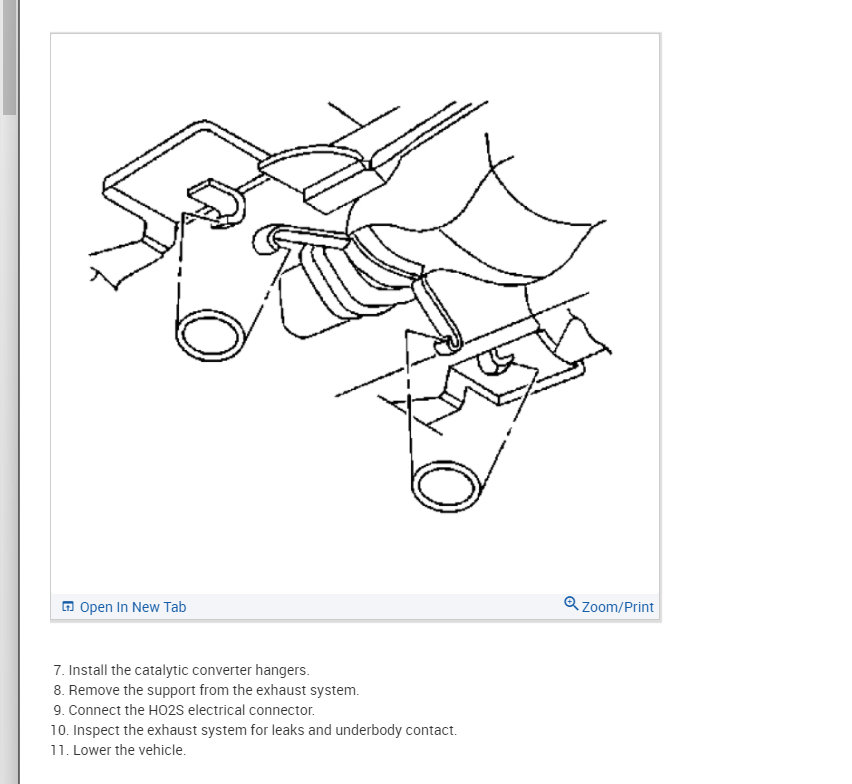 Open In New Tab
Zoom/Print

7. Install the catalytic converter hangers.
8. Remove the support from the exhaust system.
9. Connect the HO2S electrical connector.
10. Inspect the exhaust system for leaks and underbody contact.
11. Lower the vehicle.