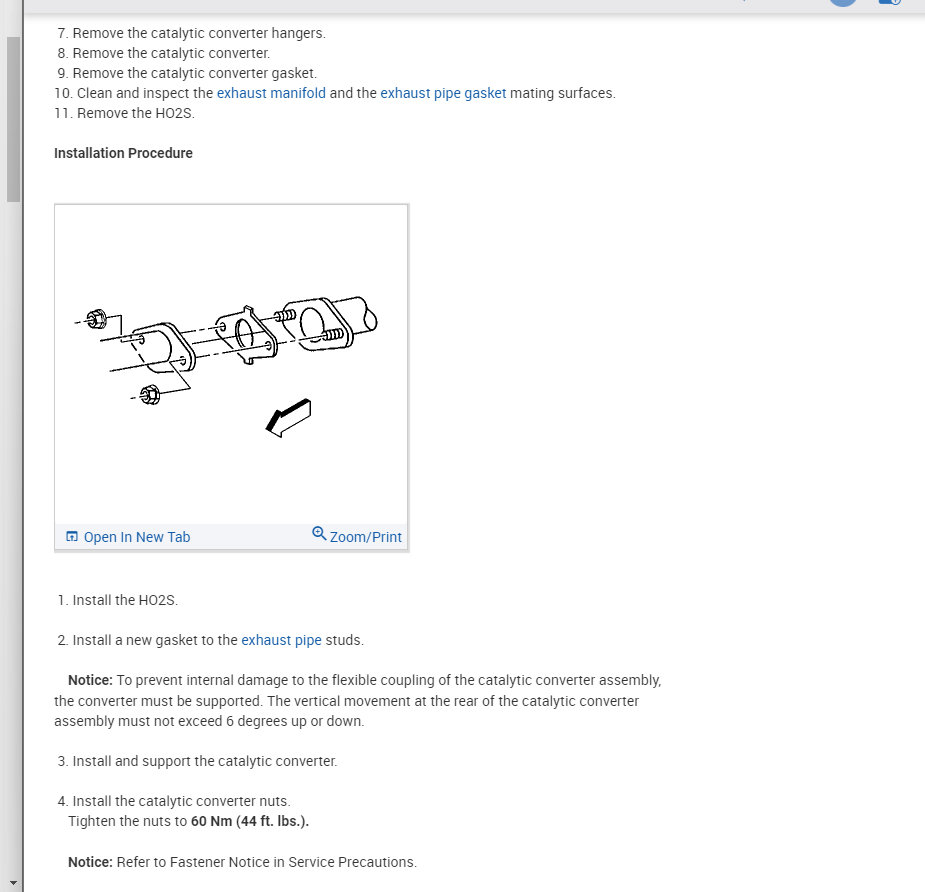 7. Remove the catalytic converter hangers.
8. Remove the catalytic converter.
9. Remove the catalytic converter gasket.
10. Clean and inspect the exhaust manifold and the exhaust pipe gasket mating surfaces.
11. Remove the HO2S.

Installation Procedure

Open In New Tab
Zoom/Print

1. Install the HO2S.

2. Install a new gasket to the exhaust pipe studs.

Notice: To prevent internal damage to the flexible coupling of the catalytic converter assembly, the converter must be supported. The vertical movement at the rear of the catalytic converter assembly must not exceed 6 degrees up or down.

3. Install and support the catalytic converter.

4. Install the catalytic converter nuts.
Tighten the nuts to 60 Nm (44 ft. lbs.).

Notice: Refer to Fastener Notice in Service Precautions.