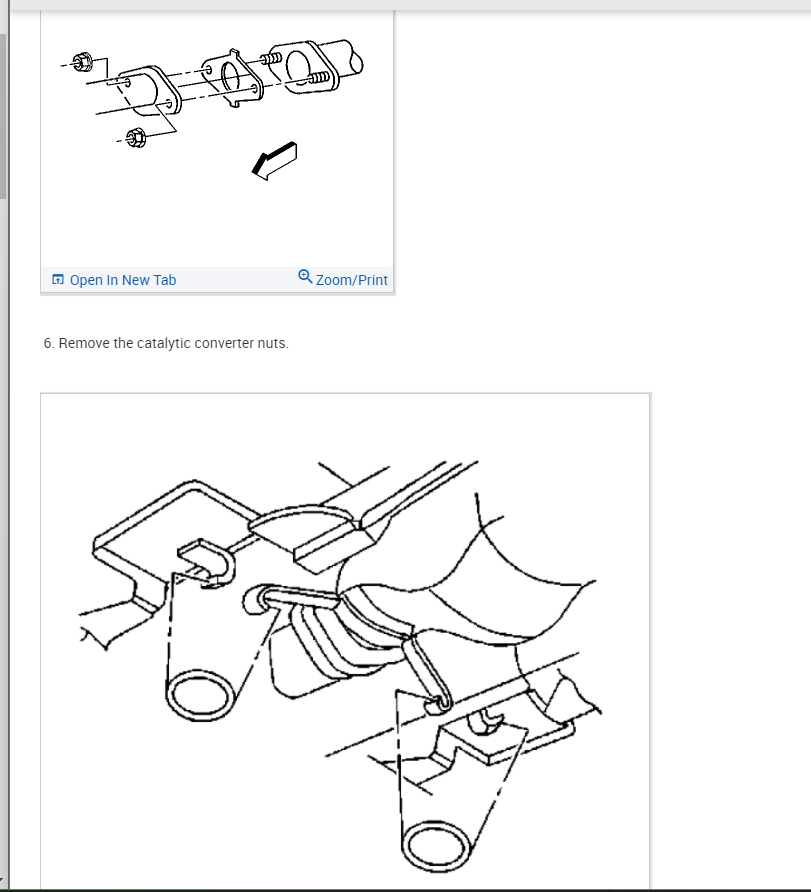 Open In New Tab

Zoom/Print

6. Remove the catalytic converter nuts.