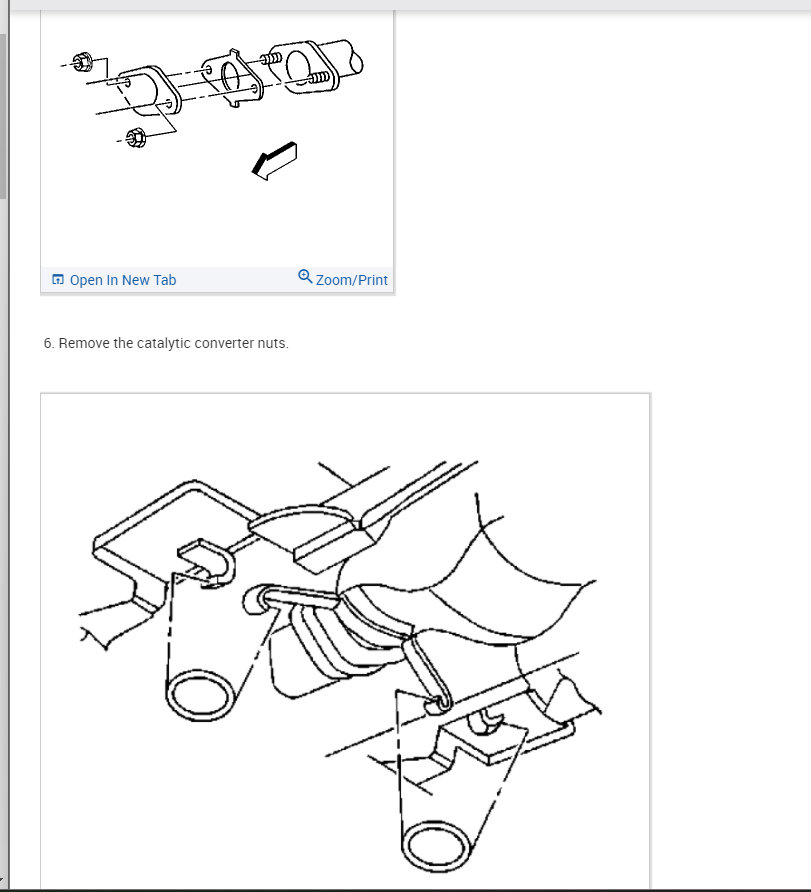 Open In New Tab

Zoom/Print

6. Remove the catalytic converter nuts.