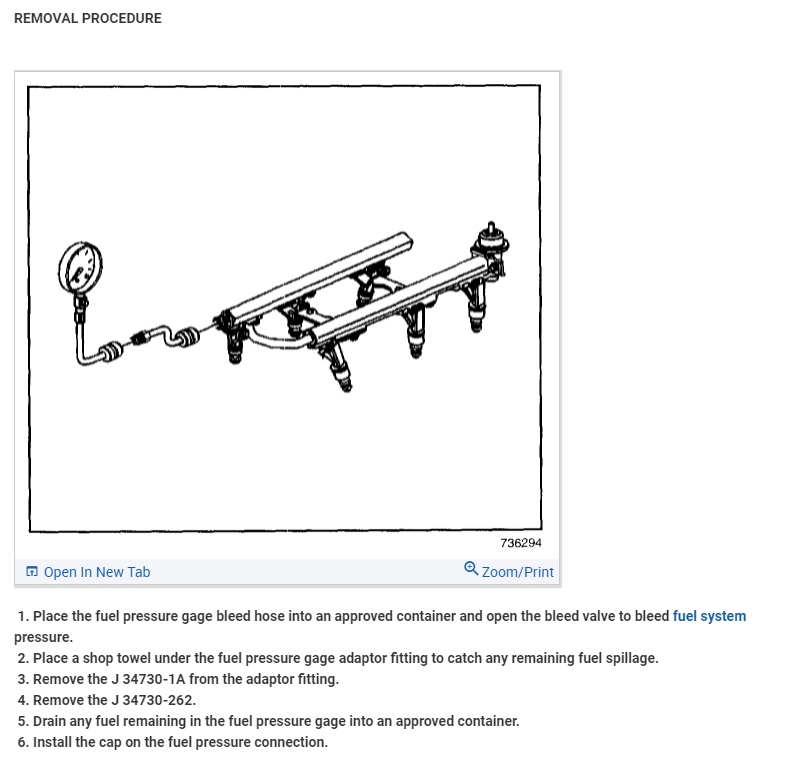 REMOVAL PROCEDURE

736294

Open In New Tab

Zoom/Print

1. Place the fuel pressure gage bleed hose into an approved container and open the bleed valve to bleed fuel system pressure.
2. Place a shop towel under the fuel pressure gage adaptor fitting to catch any remaining fuel spillage.
3. Remove the J 34730-1A from the adaptor fitting.
4. Remove the J 34730-262.
5. Drain any fuel remaining in the fuel pressure gage into an approved container.
6. Install the cap on the fuel pressure connection.