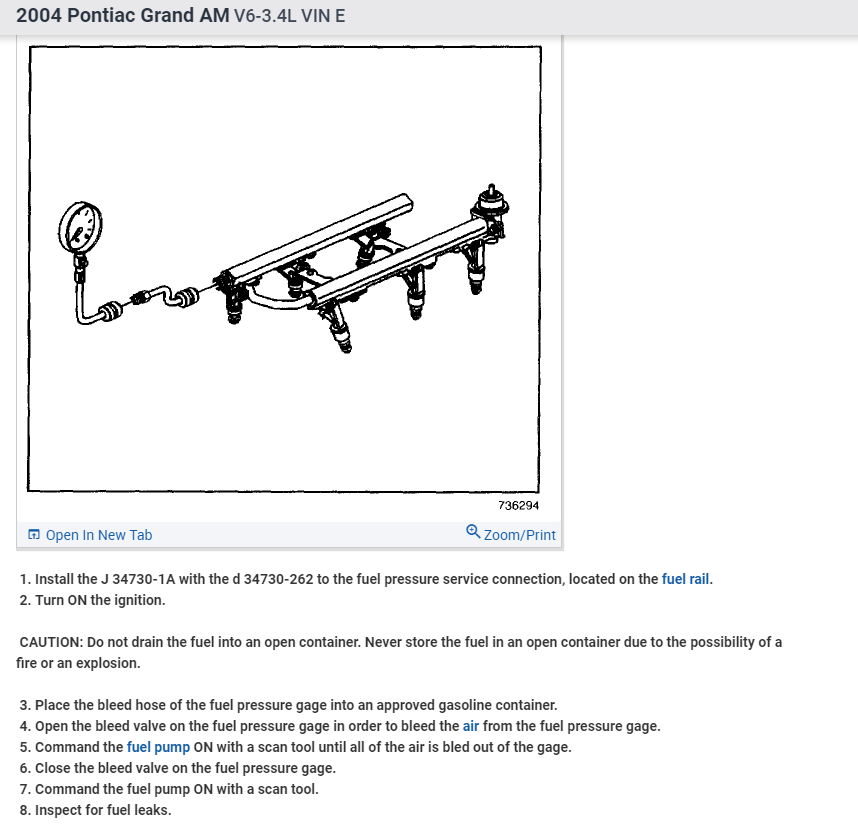 2004 Pontiac Grand AM V6-3.4L VIN E

736294

Open In New Tab Zoom/Print

1. Install the J 34730-1A with the d 34730-262 to the fuel pressure service connection, located on the fuel rail.
2. Turn ON the ignition.

CAUTION: Do not drain the fuel into an open container. Never store the fuel in an open container due to the possibility of a fire or an explosion.

3. Place the bleed hose of the fuel pressure gage into an approved gasoline container.
4. Open the bleed valve on the fuel pressure gage in order to bleed the air from the fuel pressure gage.
5. Command the fuel pump ON with a scan tool until all of the air is bled out of the gage.
6. Close the bleed valve on the fuel pressure gage.
7. Command the fuel pump ON with a scan tool.
8. Inspect for fuel leaks.