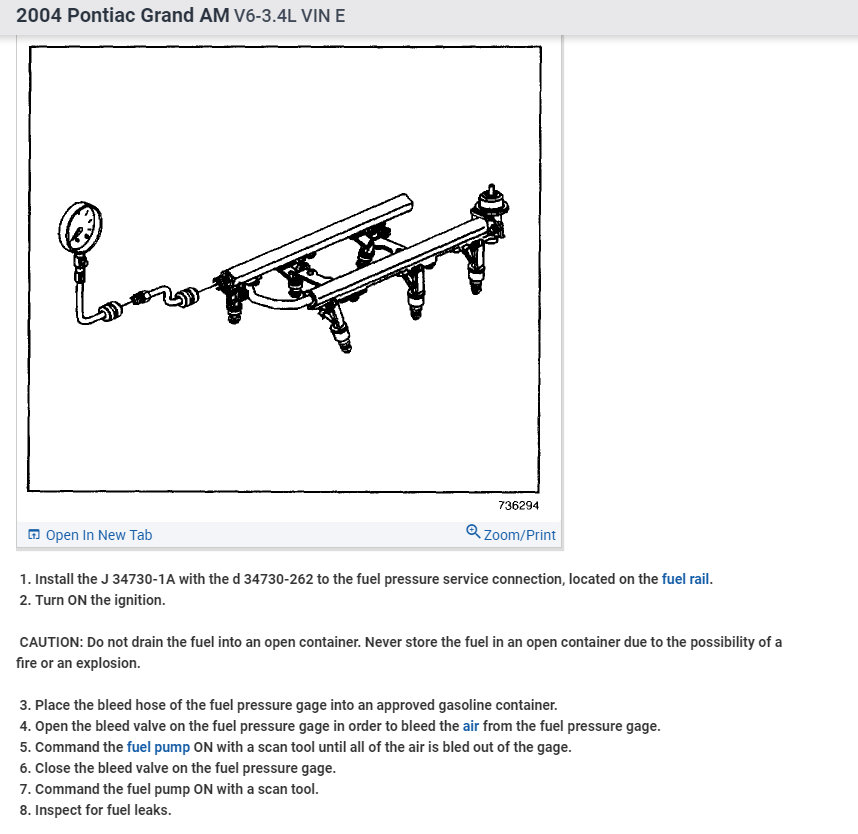 2004 Pontiac Grand AM V6-3.4L VIN E

736294

Open In New Tab

Zoom/Print

1. Install the J 34730-1A with the d 34730-262 to the fuel pressure service connection, located on the fuel rail.
2. Turn ON the ignition.

CAUTION: Do not drain the fuel into an open container. Never store the fuel in an open container due to the possibility of a fire or an explosion.

3. Place the bleed hose of the fuel pressure gage into an approved gasoline container.
4. Open the bleed valve on the fuel pressure gage in order to bleed the air from the fuel pressure gage.
5. Command the fuel pump ON with a scan tool until all of the air is bled out of the gage.
6. Close the bleed valve on the fuel pressure gage.
7. Command the fuel pump ON with a scan tool.
8. Inspect for fuel leaks.