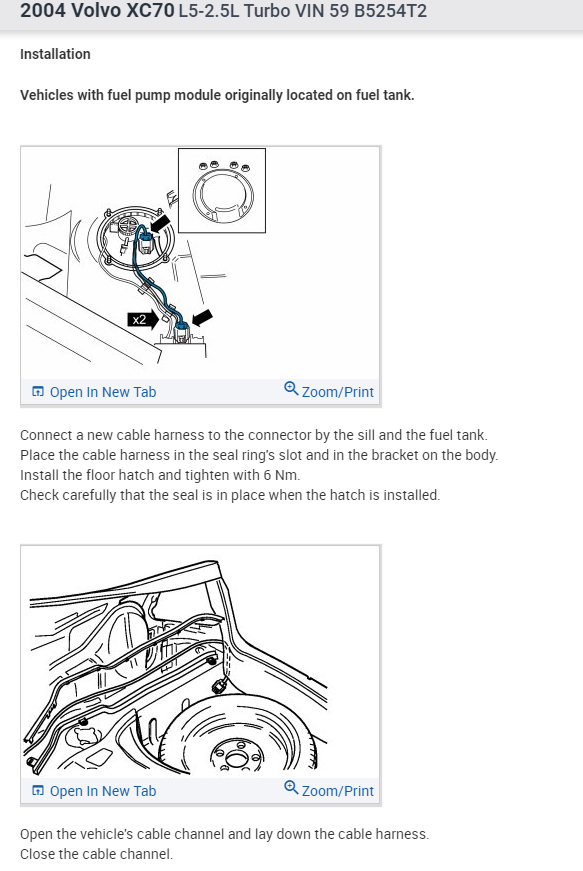 2004 Volvo XC70 L5-2.5L Turbo VIN 59 B5254T2

Installation

Vehicles with fuel pump module originally located on fuel tank.

x2

Open In New Tab Zoom/Print

Connect a new cable harness to the connector by the sill and the fuel tank.
Place the cable harness in the seal ring's slot and in the bracket on the body.
Install the floor hatch and tighten with 6 Nm.
Check carefully that the seal is in place when the hatch is installed.

Open In New Tab Zoom/Print

Open the vehicle's cable channel and lay down the cable harness.
Close the cable channel.