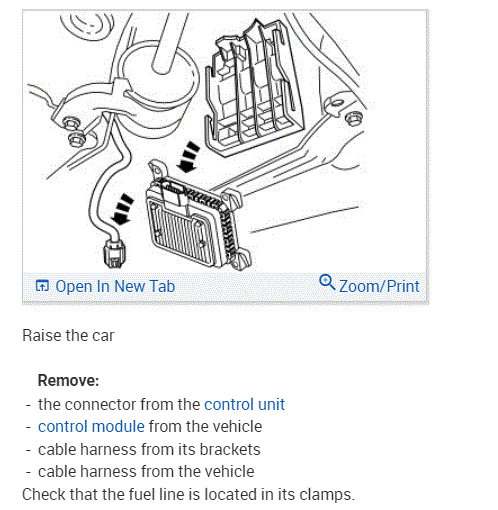 Open In New Tab
Zoom/Print

Raise the car

Remove:
- the connector from the control unit
- control module from the vehicle
- cable harness from its brackets
- cable harness from the vehicle
Check that the fuel line is located in its clamps.