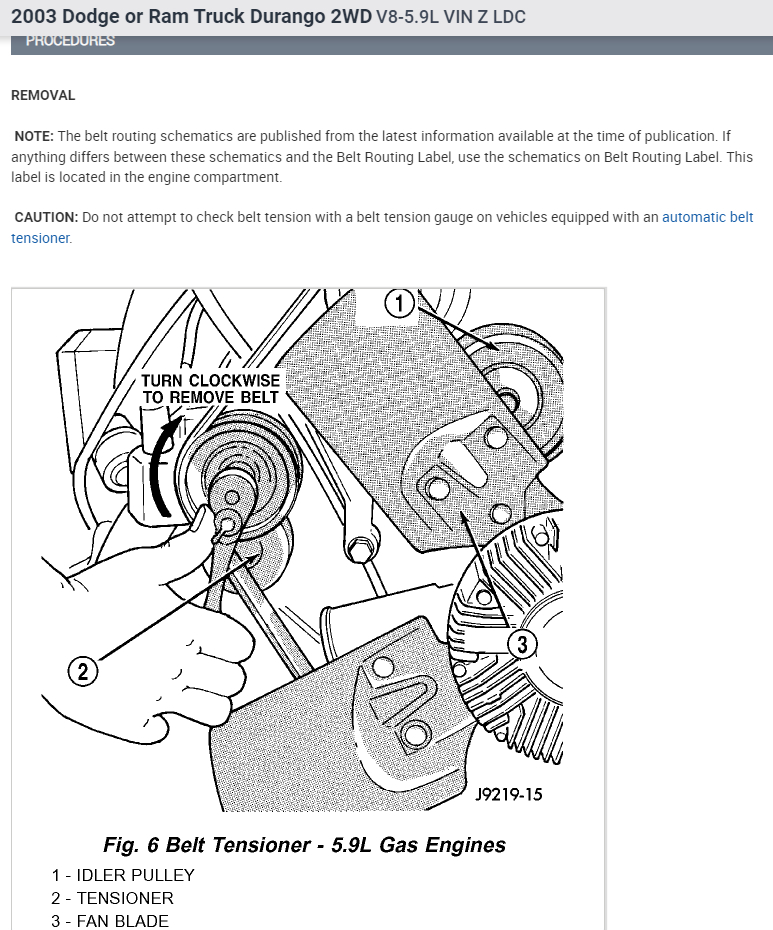 2003 Dodge or Ram Truck Durango 2WD V8-5.9L VIN Z LDC

PROCEDURES

REMOVAL

NOTE: The belt routing schematics are published from the latest information available at the time of publication. If anything differs between these schematics and the Belt Routing Label, use the schematics on Belt Routing Label. This label is located in the engine compartment.

CAUTION: Do not attempt to check belt tension with a belt tension gauge on vehicles equipped with an automatic belt tensioner.

TURN CLOCKWISE TO REMOVE BELT

1

2

3

J9219-15

Fig. 6 Belt Tensioner - 5.9L Gas Engines

1 - IDLER PULLEY
2 - TENSIONER
3 - FAN BLADE