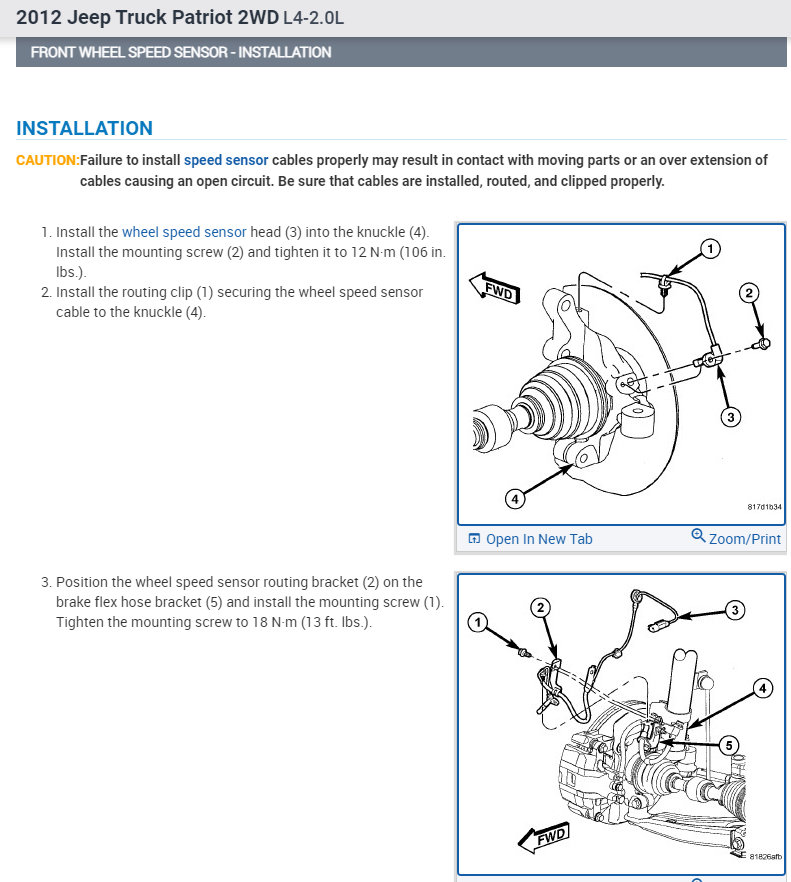 2012 Jeep Truck Patriot 2WD L4-2.0L

FRONT WHEEL SPEED SENSOR - INSTALLATION

INSTALLATION

CAUTION:Failure to install speed sensor cables properly may result in contact with moving parts or an over extension of cables causing an open circuit. Be sure that cables are installed, routed, and clipped properly.

1. Install the wheel speed sensor head (3) into the knuckle (4). Install the mounting screw (2) and tighten it to 12 N·m (106 in. lbs.).
2. Install the routing clip (1) securing the wheel speed sensor cable to the knuckle (4).

FWD
1
2
3
4
817d1b34

Open In New Tab
Zoom/Print

3. Position the wheel speed sensor routing bracket (2) on the brake flex hose bracket (5) and install the mounting screw (1). Tighten the mounting screw to 18 N·m (13 ft. lbs.).

1
2
3
4
5
FWD
81826afb