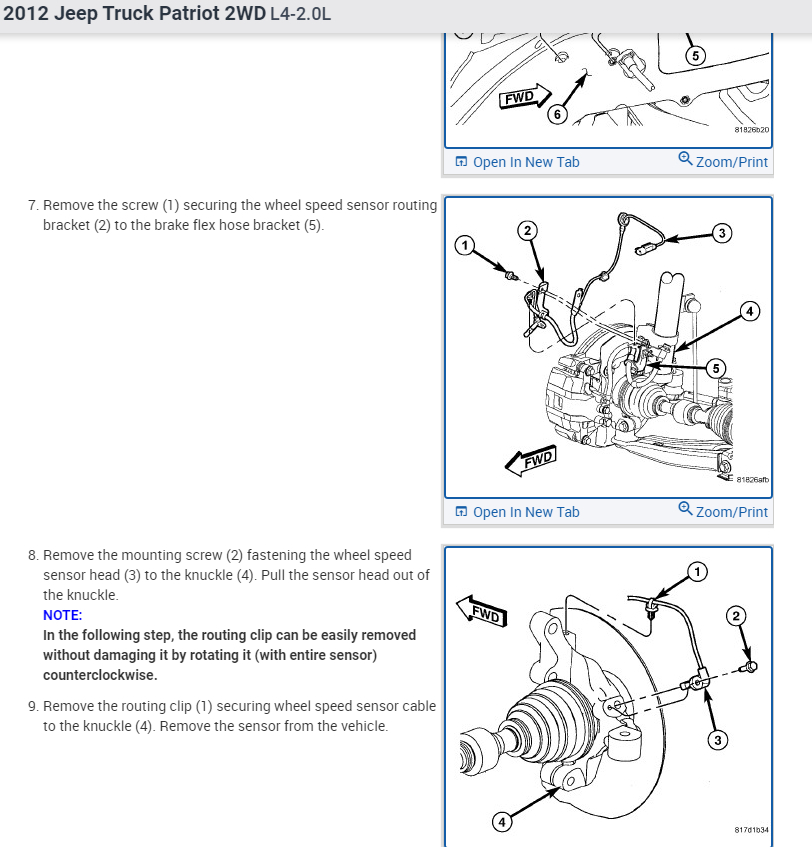 2012 Jeep Truck Patriot 2WD L4-2.0L

5
FWD
6
81826b20

Open In New Tab
Zoom/Print

7. Remove the screw (1) securing the wheel speed sensor routing bracket (2) to the brake flex hose bracket (5).

1
2
3
4
5
FWD
81826afb

Open In New Tab
Zoom/Print

8. Remove the mounting screw (2) fastening the wheel speed sensor head (3) to the knuckle (4). Pull the sensor head out of the knuckle.
NOTE:
In the following step, the routing clip can be easily removed without damaging it by rotating it (with entire sensor) counterclockwise.

9. Remove the routing clip (1) securing wheel speed sensor cable to the knuckle (4). Remove the sensor from the vehicle.

FWD
1
2
3
4
817d1b34