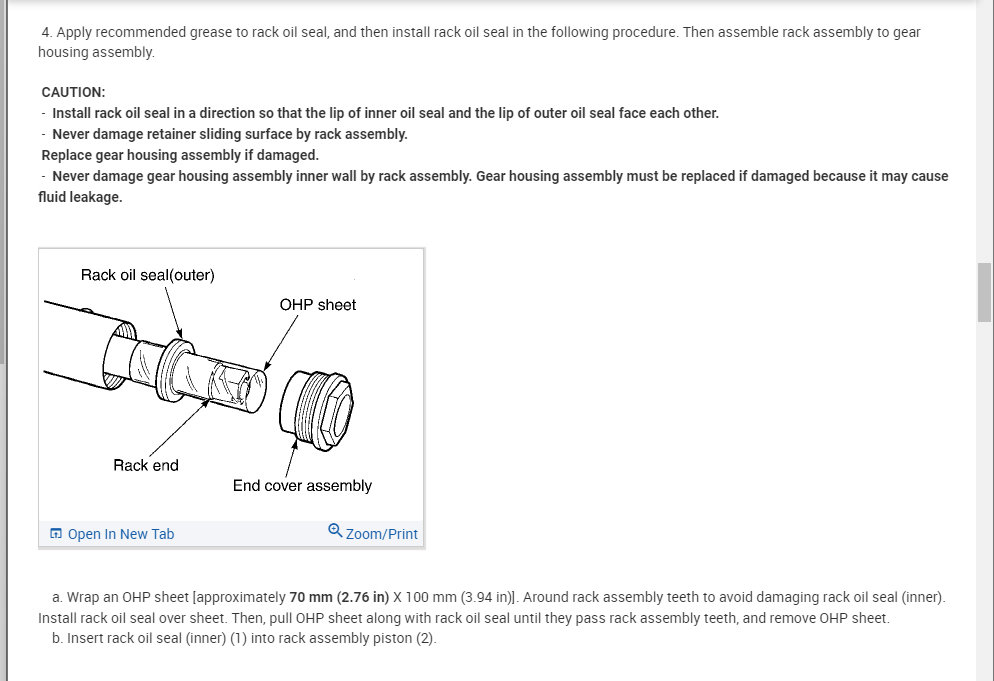 4. Apply recommended grease to rack oil seal, and then install rack oil seal in the following procedure. Then assemble rack assembly to gear housing assembly.

CAUTION:
- Install rack oil seal in a direction so that the lip of inner oil seal and the lip of outer oil seal face each other.
- Never damage retainer sliding surface by rack assembly.
Replace gear housing assembly if damaged.
- Never damage gear housing assembly inner wall by rack assembly. Gear housing assembly must be replaced if damaged because it may cause fluid leakage.

Rack oil seal(outer)
OHP sheet
Rack end
End cover assembly

Open In New Tab
Zoom/Print

a. Wrap an OHP sheet [approximately 70 mm (2.76 in) X 100 mm (3.94 in)]. Around rack assembly teeth to avoid damaging rack oil seal (inner). Install rack oil seal over sheet. Then, pull OHP sheet along with rack oil seal until they pass rack assembly teeth, and remove OHP sheet.
b. Insert rack oil seal (inner) (1) into rack assembly piston (2).