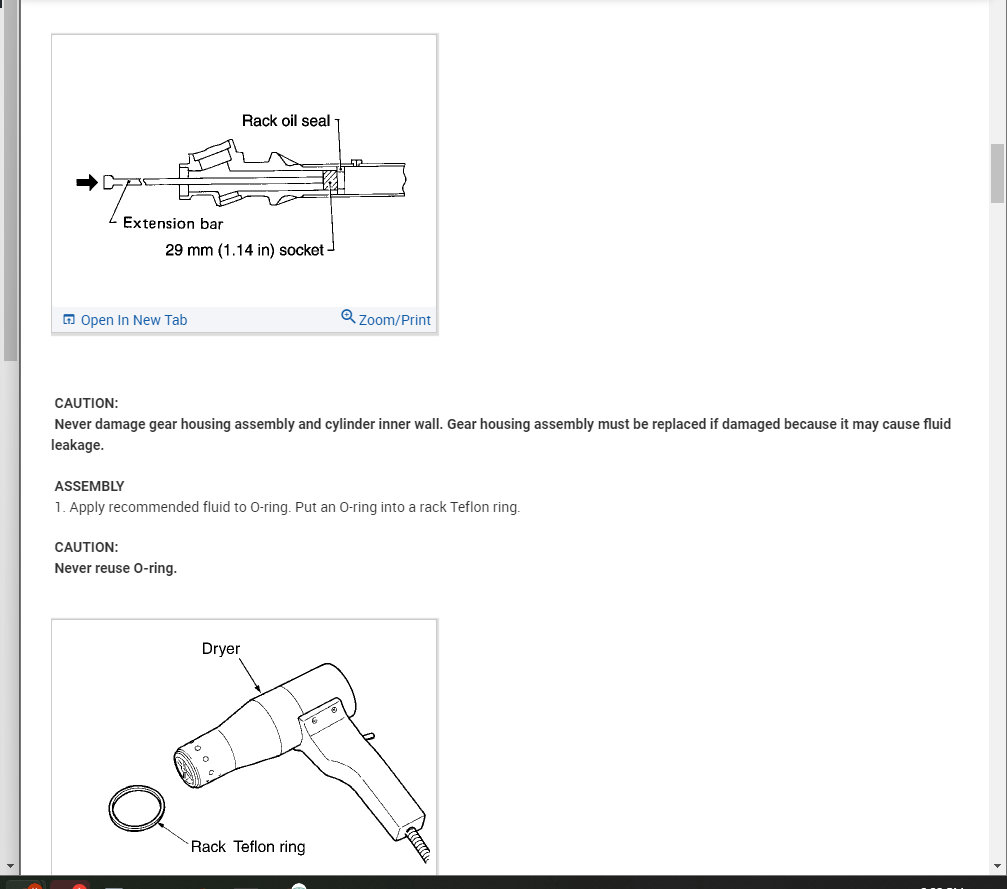 Rack oil seal

Extension bar

29 mm (1.14 in) socket

Open In New Tab

Zoom/Print

CAUTION:
Never damage gear housing assembly and cylinder inner wall. Gear housing assembly must be replaced if damaged because it may cause fluid leakage.

ASSEMBLY
1. Apply recommended fluid to O-ring. Put an O-ring into a rack Teflon ring.

CAUTION:
Never reuse O-ring.

Dryer

Rack Teflon ring