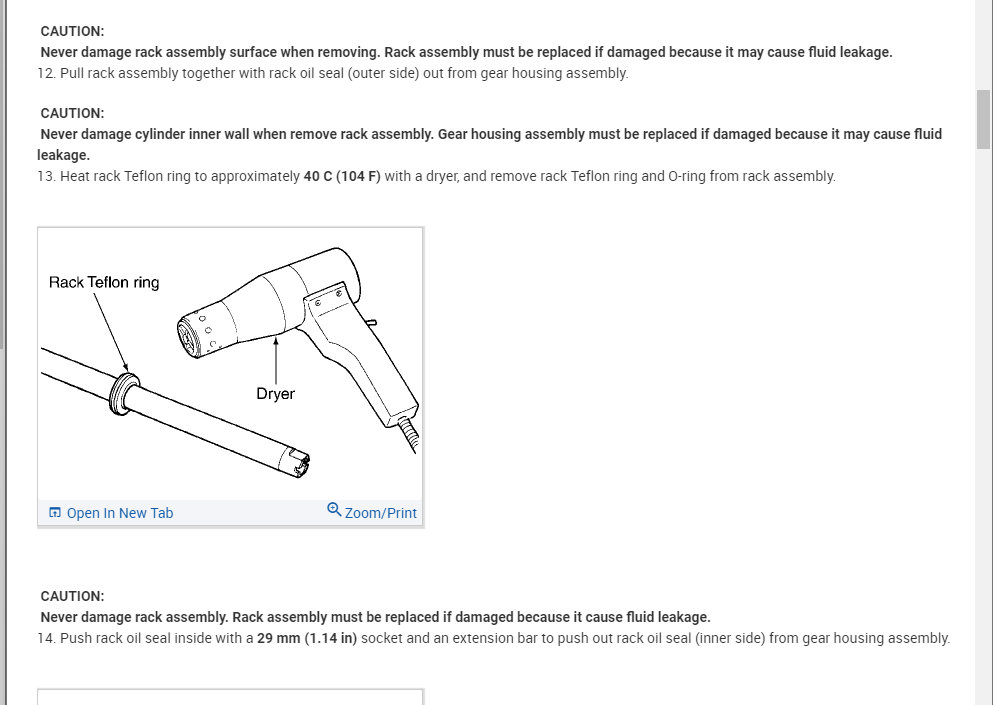 CAUTION:
Never damage rack assembly surface when removing. Rack assembly must be replaced if damaged because it may cause fluid leakage.
12. Pull rack assembly together with rack oil seal (outer side) out from gear housing assembly.

CAUTION:
Never damage cylinder inner wall when remove rack assembly. Gear housing assembly must be replaced if damaged because it may cause fluid leakage.
13. Heat rack Teflon ring to approximately 40 C (104 F) with a dryer, and remove rack Teflon ring and O-ring from rack assembly.

Rack Teflon ring
Dryer

Open In New Tab
Zoom/Print

CAUTION:
Never damage rack assembly. Rack assembly must be replaced if damaged because it cause fluid leakage.
14. Push rack oil seal inside with a 29 mm (1.14 in) socket and an extension bar to push out rack oil seal (inner side) from gear housing assembly.