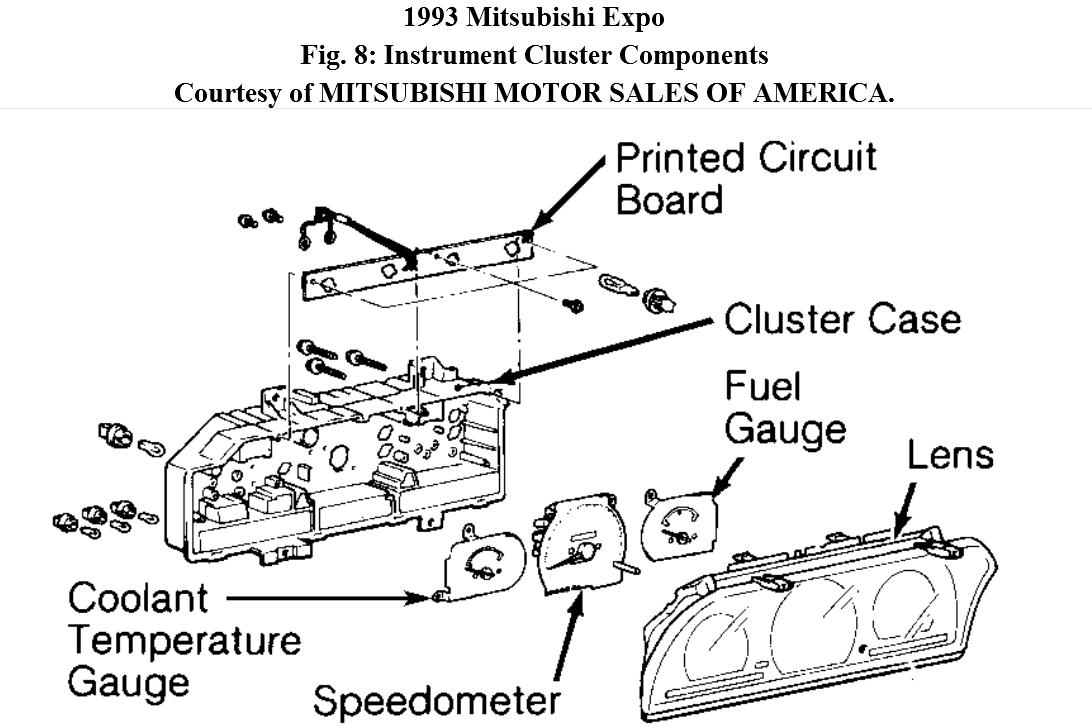 1993 Mitsubishi Expo
Fig. 8: Instrument Cluster Components
Courtesy of MITSUBISHI MOTOR SALES OF AMERICA.

Printed Circuit Board

Cluster Case

Fuel Gauge

Lens

Coolant Temperature Gauge

Speedometer