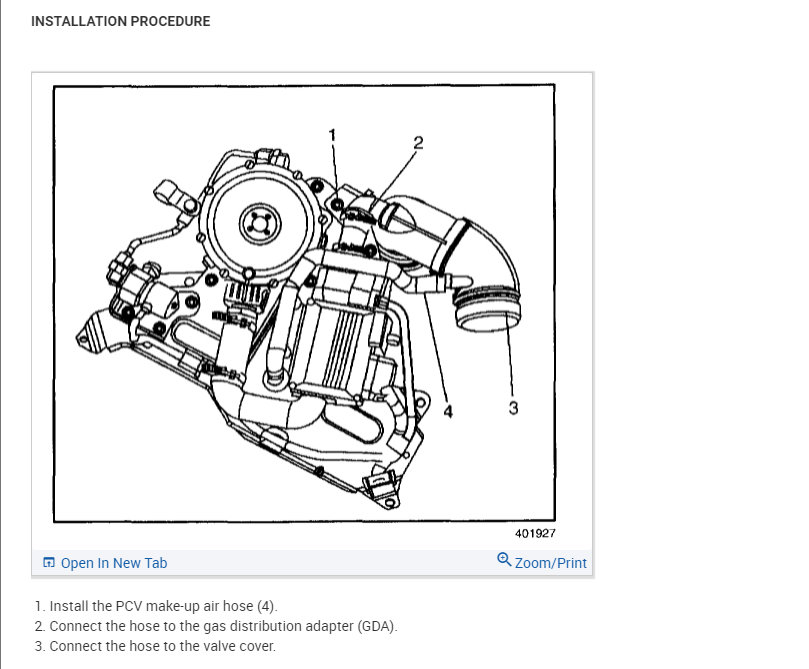 INSTALLATION PROCEDURE

1
2
4
3

401927

Open In New Tab
Zoom/Print

1. Install the PCV make-up air hose (4).
2. Connect the hose to the gas distribution adapter (GDA).
3. Connect the hose to the valve cover.