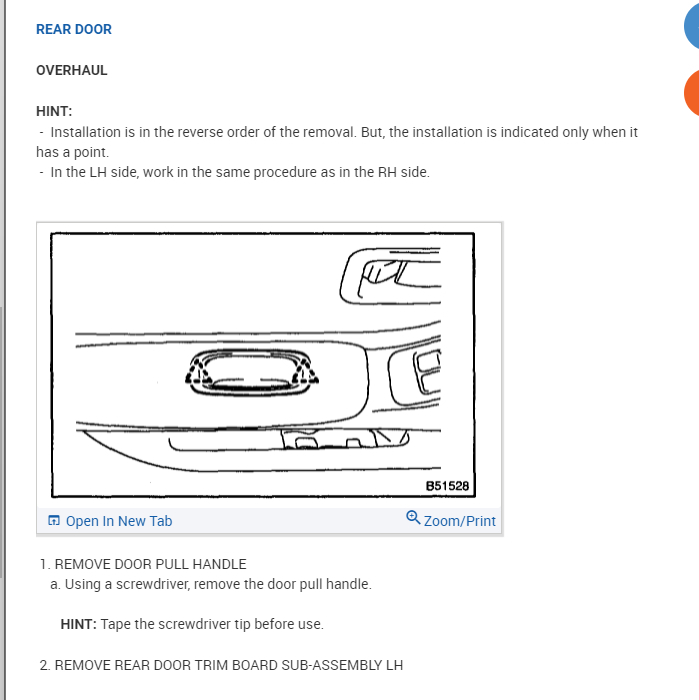 REAR DOOR

OVERHAUL

HINT:
- Installation is in the reverse order of the removal. But, the installation is indicated only when it has a point.
- In the LH side, work in the same procedure as in the RH side.

B51528

Open In New Tab

Zoom/Print

1. REMOVE DOOR PULL HANDLE
a. Using a screwdriver, remove the door pull handle.

HINT: Tape the screwdriver tip before use.

2. REMOVE REAR DOOR TRIM BOARD SUB-ASSEMBLY LH