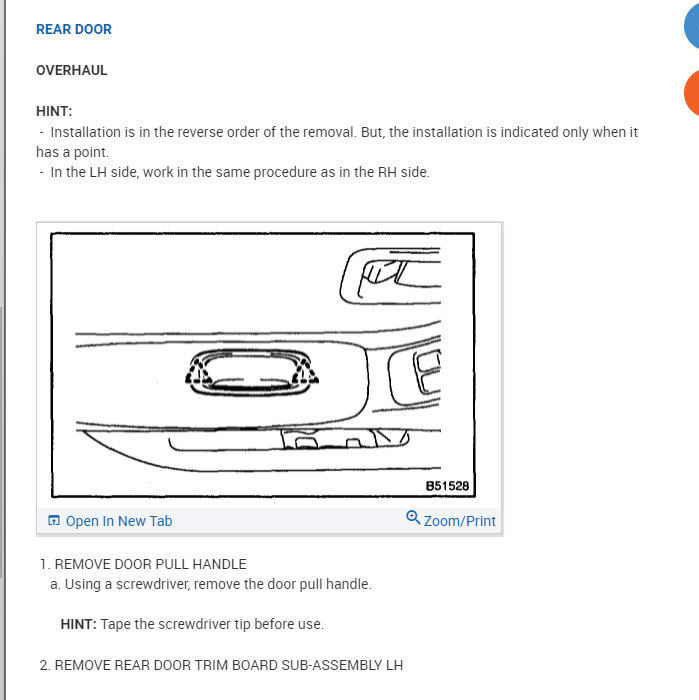 REAR DOOR

OVERHAUL

HINT:
- Installation is in the reverse order of the removal. But, the installation is indicated only when it has a point.
- In the LH side, work in the same procedure as in the RH side.

B51528

Open In New Tab

Zoom/Print

1. REMOVE DOOR PULL HANDLE
a. Using a screwdriver, remove the door pull handle.

HINT: Tape the screwdriver tip before use.

2. REMOVE REAR DOOR TRIM BOARD SUB-ASSEMBLY LH