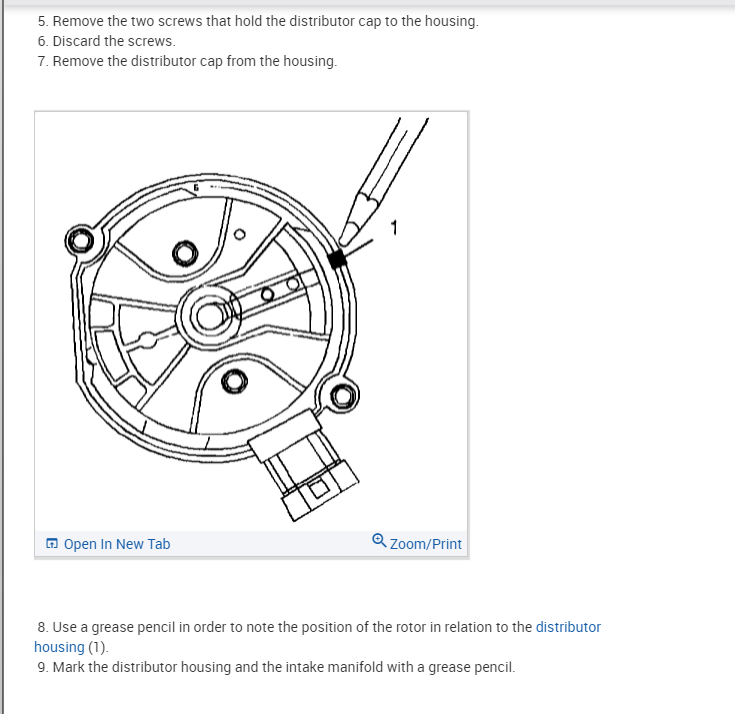 5. Remove the two screws that hold the distributor cap to the housing.
6. Discard the screws.
7. Remove the distributor cap from the housing.

6

1

Open In New Tab

Zoom/Print

8. Use a grease pencil in order to note the position of the rotor in relation to the distributor housing (1).
9. Mark the distributor housing and the intake manifold with a grease pencil.