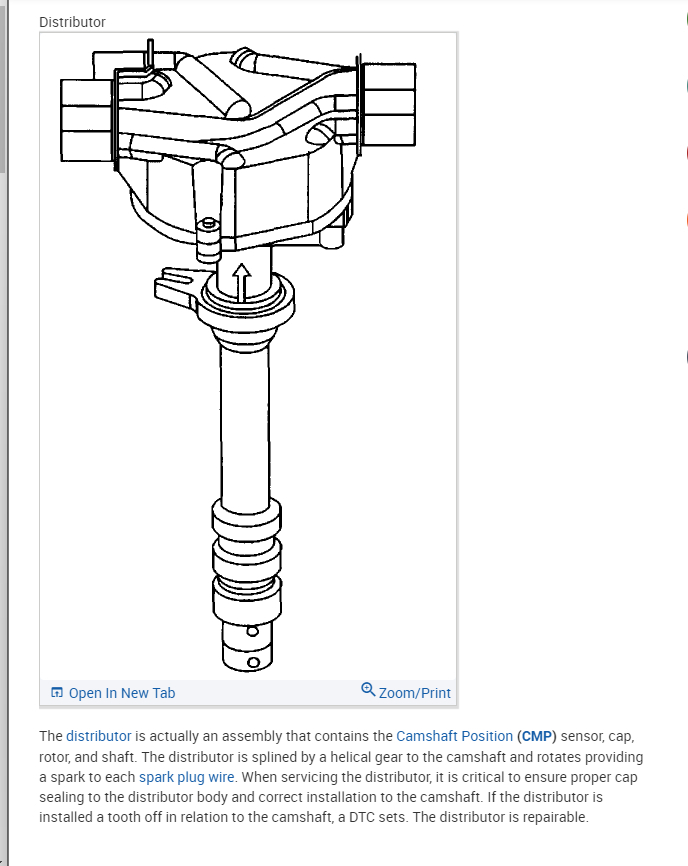 Distributor

Open In New Tab

Zoom/Print

The distributor is actually an assembly that contains the Camshaft Position (CMP) sensor, cap, rotor, and shaft. The distributor is splined by a helical gear to the camshaft and rotates providing a spark to each spark plug wire. When servicing the distributor, it is critical to ensure proper cap sealing to the distributor body and correct installation to the camshaft. If the distributor is installed a tooth off in relation to the camshaft, a DTC sets. The distributor is repairable.