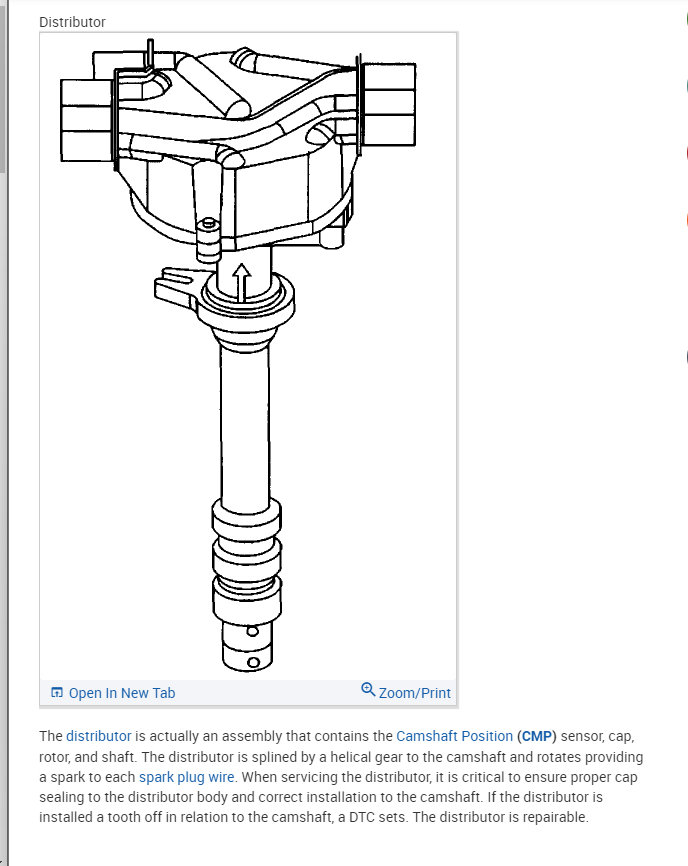 Distributor

Open In New Tab

Zoom/Print

The distributor is actually an assembly that contains the Camshaft Position (CMP) sensor, cap, rotor, and shaft. The distributor is splined by a helical gear to the camshaft and rotates providing a spark to each spark plug wire. When servicing the distributor, it is critical to ensure proper cap sealing to the distributor body and correct installation to the camshaft. If the distributor is installed a tooth off in relation to the camshaft, a DTC sets. The distributor is repairable.