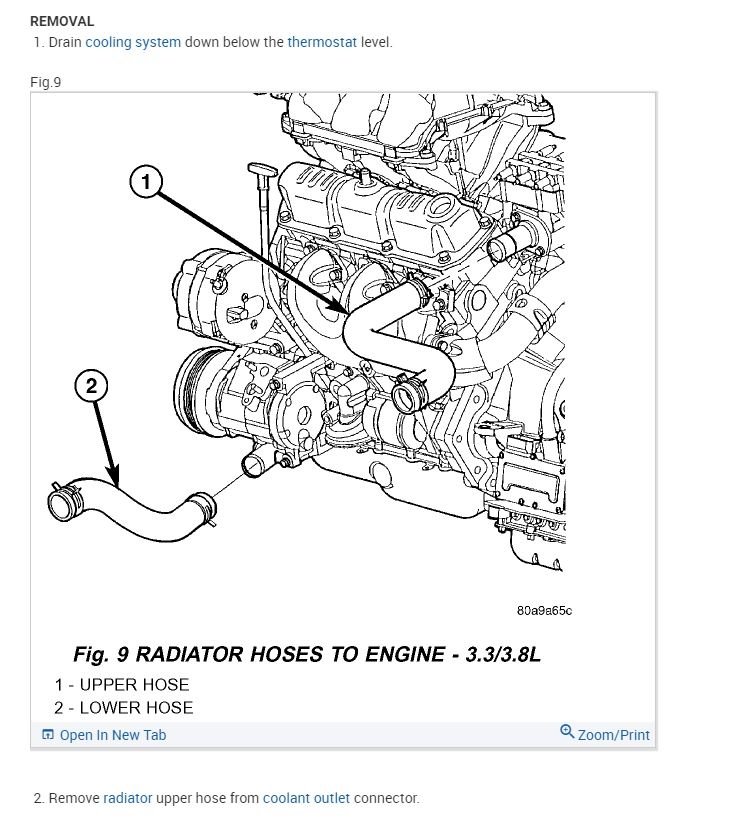 REMOVAL

1. Drain cooling system down below the thermostat level.

Fig.9

1

2

80a9a65c

Fig. 9 RADIATOR HOSES TO ENGINE - 3.3/3.8L

1 - UPPER HOSE
2 - LOWER HOSE

Open In New Tab

Zoom/Print

2. Remove radiator upper hose from coolant outlet connector.