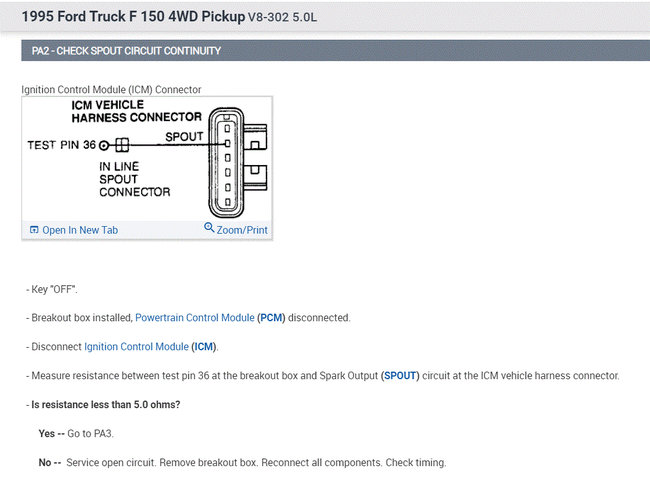 1995 Ford Truck F 150 4WD Pickup V8-302 5.0L

PA2 - CHECK SPOUT CIRCUIT CONTINUITY

Ignition Control Module (ICM) Connector

ICM VEHICLE HARNESS CONNECTOR

TEST PIN 36

SPOUT

IN LINE SPOUT CONNECTOR

Open In New Tab

Zoom/Print

- Key "OFF".

- Breakout box installed, Powertrain Control Module (PCM) disconnected.

- Disconnect Ignition Control Module (ICM).

- Measure resistance between test pin 36 at the breakout box and Spark Output (SPOUT) circuit at the ICM vehicle harness connector.

- Is resistance less than 5.0 ohms?

Yes -- Go to PA3.

No -- Service open circuit. Remove breakout box. Reconnect all components. Check timing.