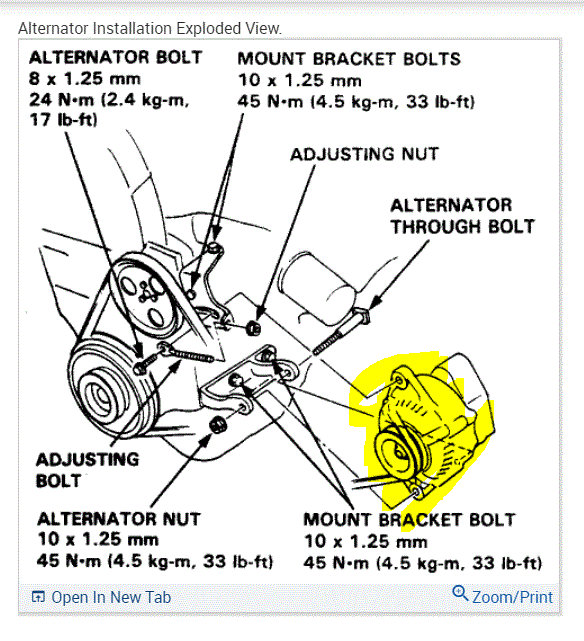 Alternator Installation Exploded View.

ALTERNATOR BOLT
8 x 1.25 mm
24 N•m (2.4 kg-m, 17 lb-ft)

MOUNT BRACKET BOLTS
10 x 1.25 mm
45 N•m (4.5 kg-m, 33 lb-ft)

ADJUSTING NUT

ALTERNATOR THROUGH BOLT

ADJUSTING BOLT

ALTERNATOR NUT
10 x 1.25 mm
45 N•m (4.5 kg-m, 33 lb-ft)

MOUNT BRACKET BOLT
10 x 1.25 mm
45 N•m (4.5 kg-m, 33 lb-ft)

Open In New Tab

Zoom/Print