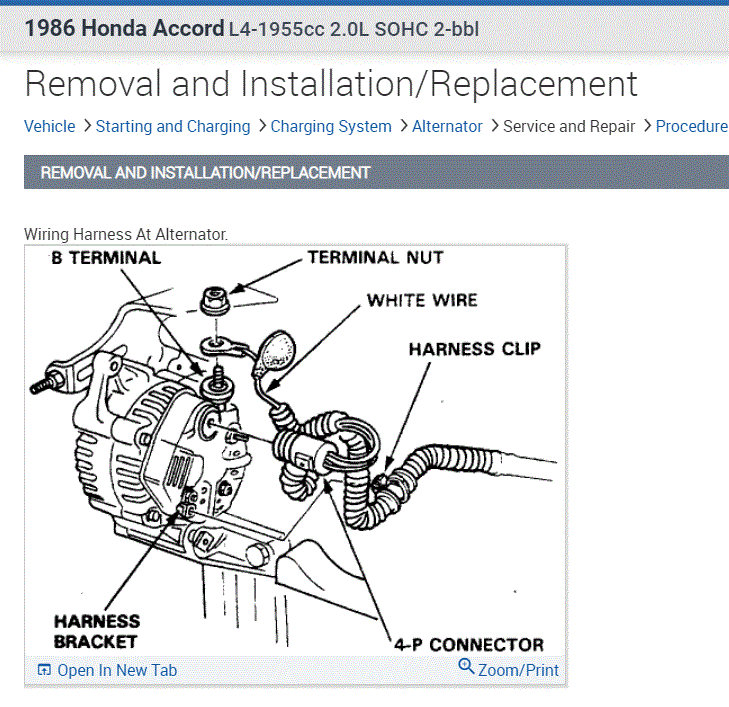 1986 Honda Accord L4-1955cc 2.0L SOHC 2-bbl

Removal and Installation/Replacement

Vehicle > Starting and Charging > Charging System > Alternator > Service and Repair > Procedure

REMOVAL AND INSTALLATION/REPLACEMENT

Wiring Harness At Alternator.

B TERMINAL
TERMINAL NUT
WHITE WIRE
HARNESS CLIP
HARNESS BRACKET
4-P CONNECTOR

Open In New Tab
Zoom/Print