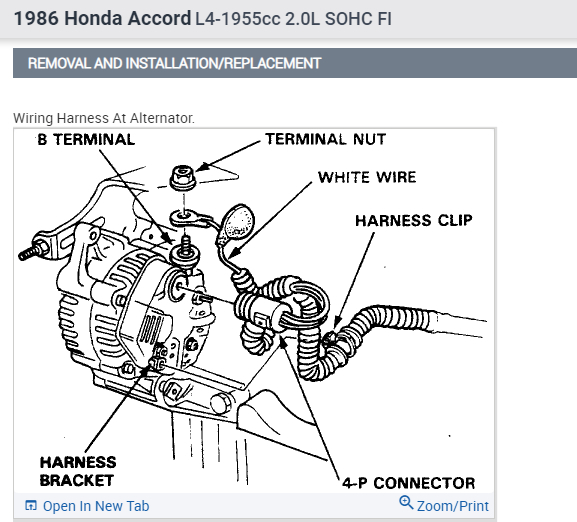 1986 Honda Accord L4-1955cc 2.0L SOHC FI

REMOVAL AND INSTALLATION/REPLACEMENT

Wiring Harness At Alternator.

B TERMINAL

TERMINAL NUT

WHITE WIRE

HARNESS CLIP

HARNESS BRACKET

4-P CONNECTOR

Open In New Tab

Zoom/Print