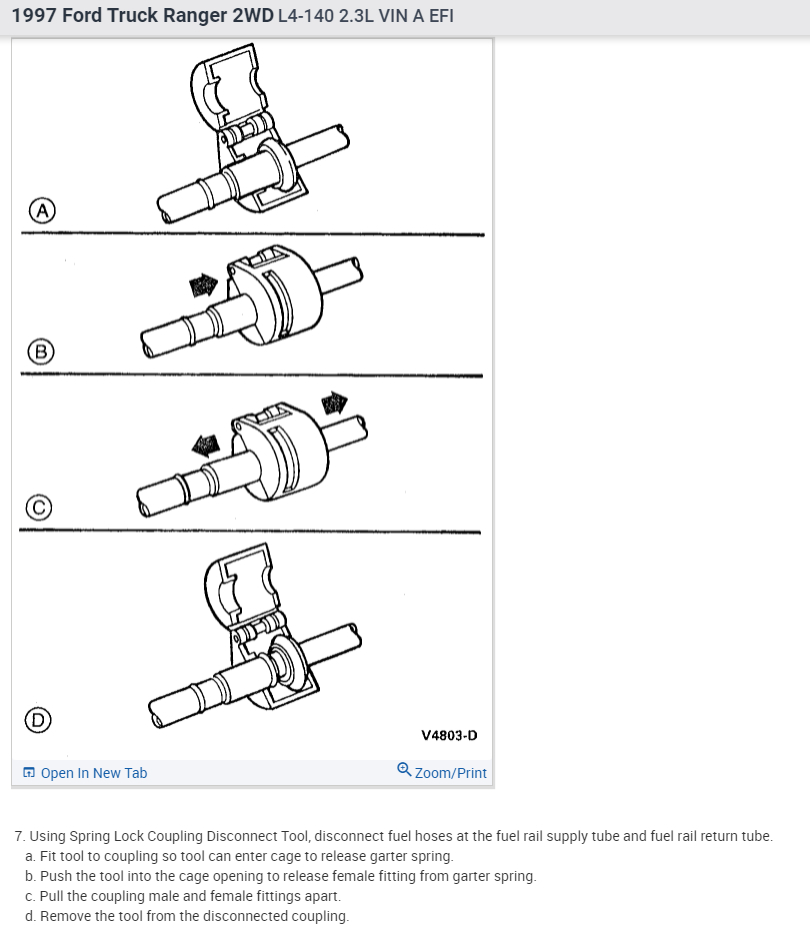 1997 Ford Truck Ranger 2WD L4-140 2.3L VIN A EFI

A

B

C

D

V4803-D

Open In New Tab

Zoom/Print

7. Using Spring Lock Coupling Disconnect Tool, disconnect fuel hoses at the fuel rail supply tube and fuel rail return tube.
a. Fit tool to coupling so tool can enter cage to release garter spring.
b. Push the tool into the cage opening to release female fitting from garter spring.
c. Pull the coupling male and female fittings apart.
d. Remove the tool from the disconnected coupling.