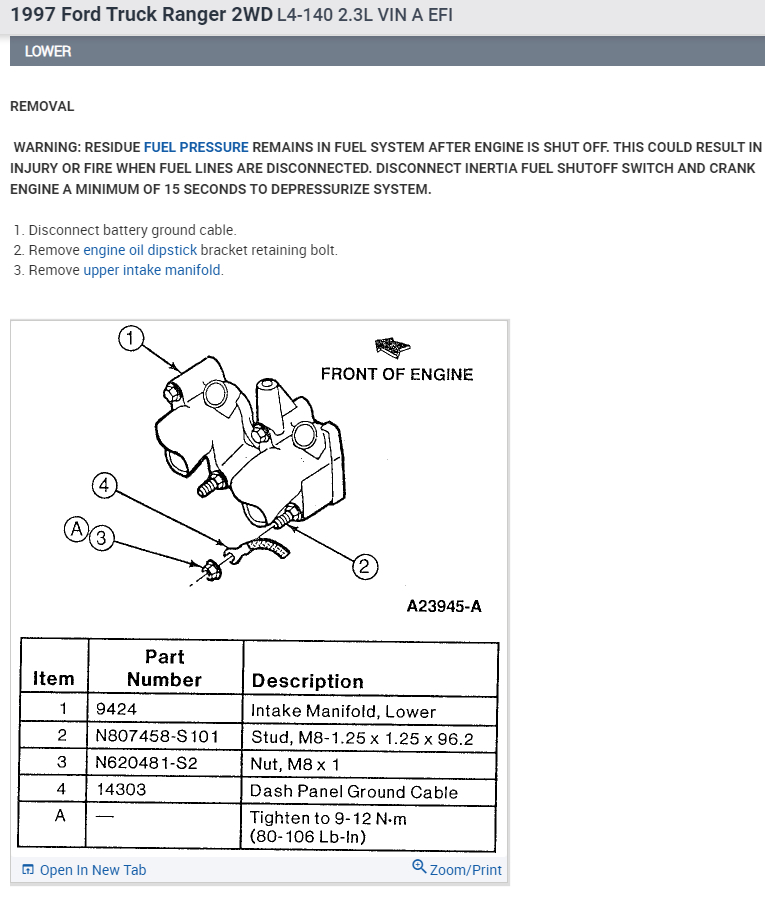 1997 Ford Truck Ranger 2WD L4-140 2.3L VIN A EFI

LOWER

REMOVAL

WARNING: RESIDUE FUEL PRESSURE REMAINS IN FUEL SYSTEM AFTER ENGINE IS SHUT OFF. THIS COULD RESULT IN INJURY OR FIRE WHEN FUEL LINES ARE DISCONNECTED. DISCONNECT INERTIA FUEL SHUTOFF SWITCH AND CRANK ENGINE A MINIMUM OF 15 SECONDS TO DEPRESSURIZE SYSTEM.

1. Disconnect battery ground cable.
2. Remove engine oil dipstick bracket retaining bolt.
3. Remove upper intake manifold.

1

FRONT OF ENGINE

4

A 3

2

A23945-A

| Item | Part Number | Description |
|---|---|---|
| 1 | 9424 | Intake Manifold, Lower |
| 2 | N807458-S101 | Stud, M8-1.25 x 1.25 x 96.2 |
| 3 | N620481-S2 | Nut, M8 x 1 |
| 4 | 14303 | Dash Panel Ground Cable |
| A | — | Tighten to 9-12 N·m (80-106 Lb-In) |

Open In New Tab

Zoom/Print